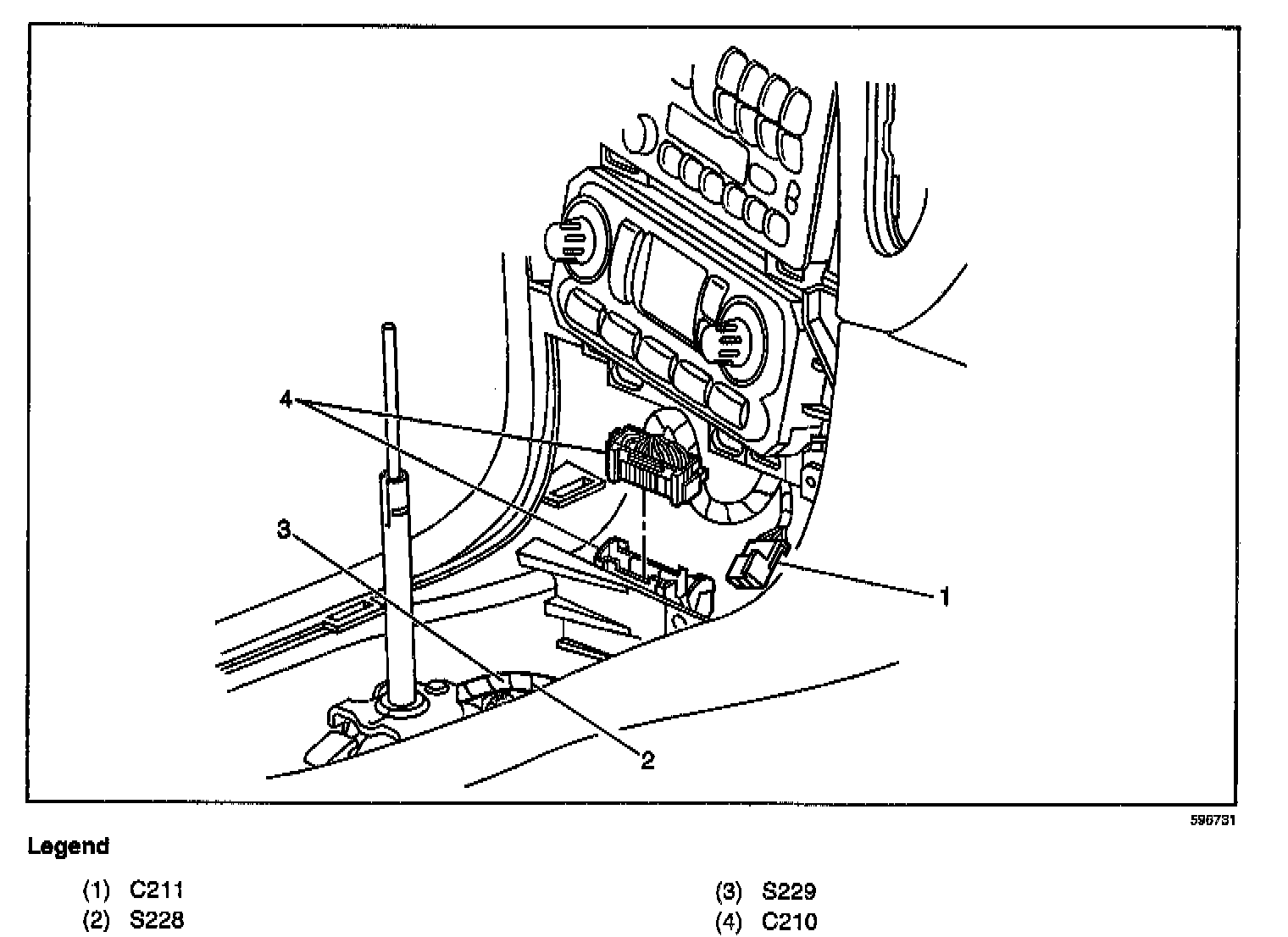 4

3

1

2

596731

Legend

(1) C211
(2) S228

(3) S229
(4) C210