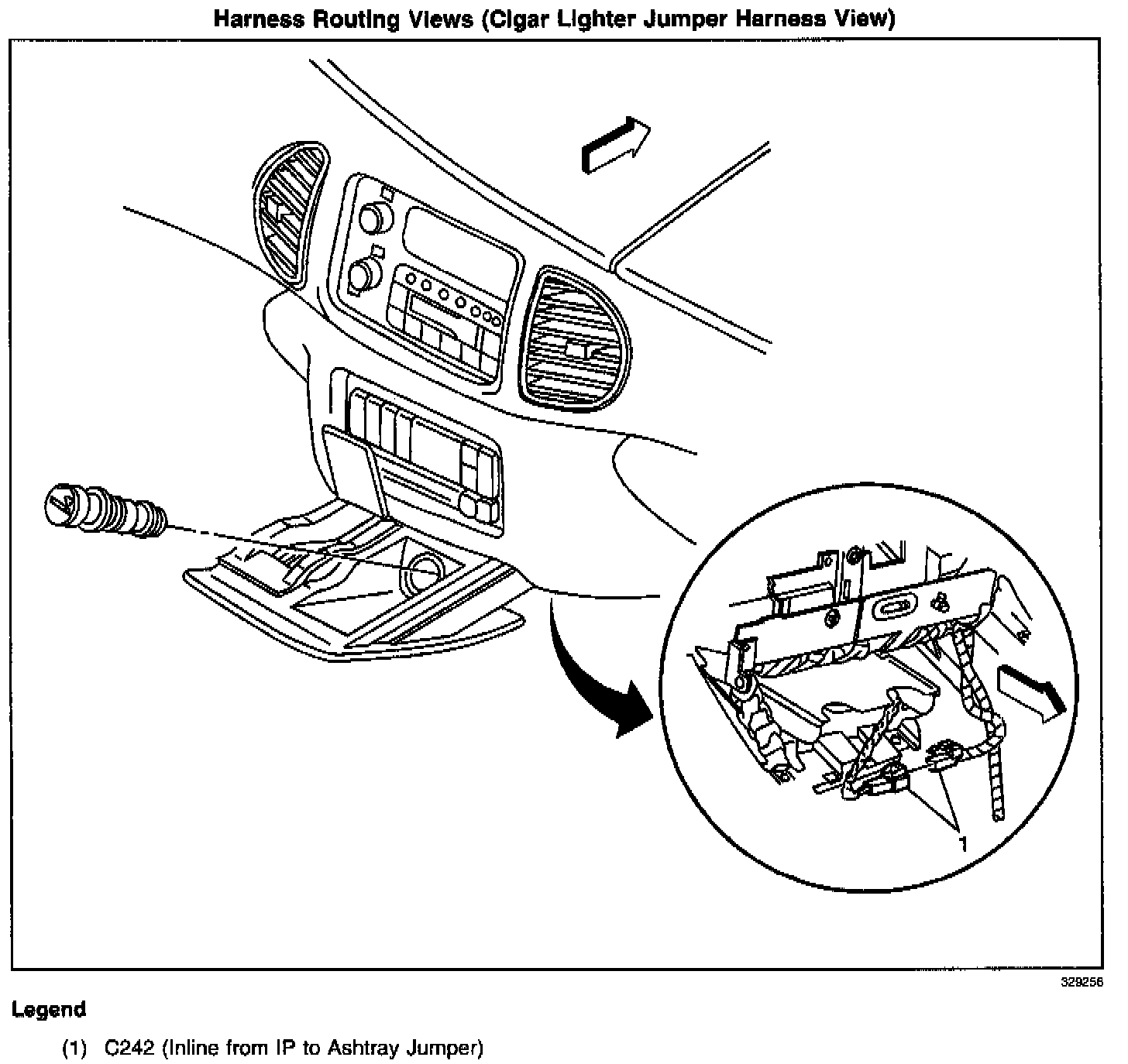 Harness Routing Views (Cigar Lighter Jumper Harness View)

1

329256

Legend

(1) C242 (Inline from IP to Ashtray Jumper)