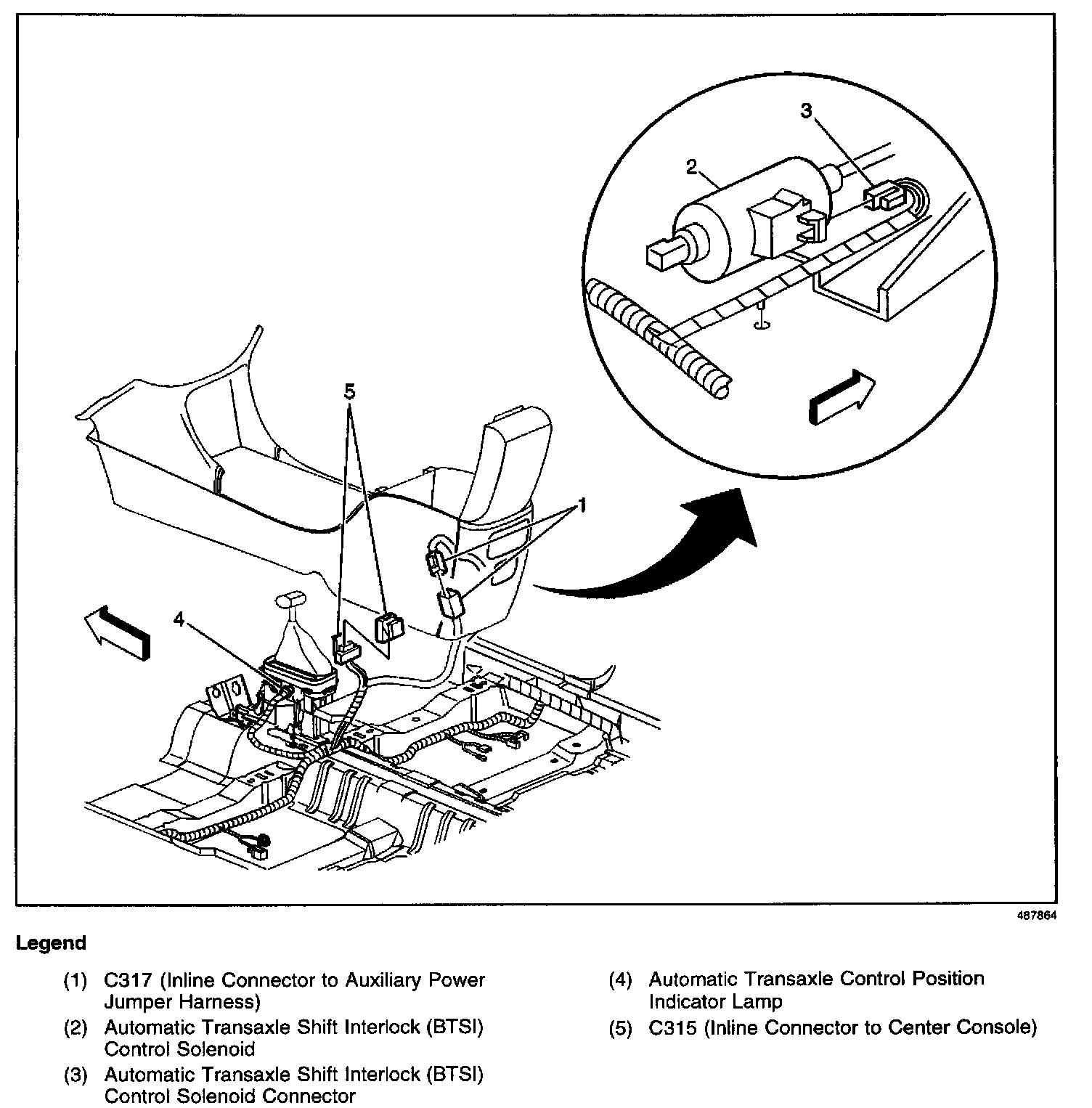 3

2

5

1

4

487864

Legend

(1) C317 (Inline Connector to Auxiliary Power Jumper Harness)

(2) Automatic Transaxle Shift Interlock (BTSI) Control Solenoid

(3) Automatic Transaxle Shift Interlock (BTSI) Control Solenoid Connector

(4) Automatic Transaxle Control Position Indicator Lamp

(5) C315 (Inline Connector to Center Console)