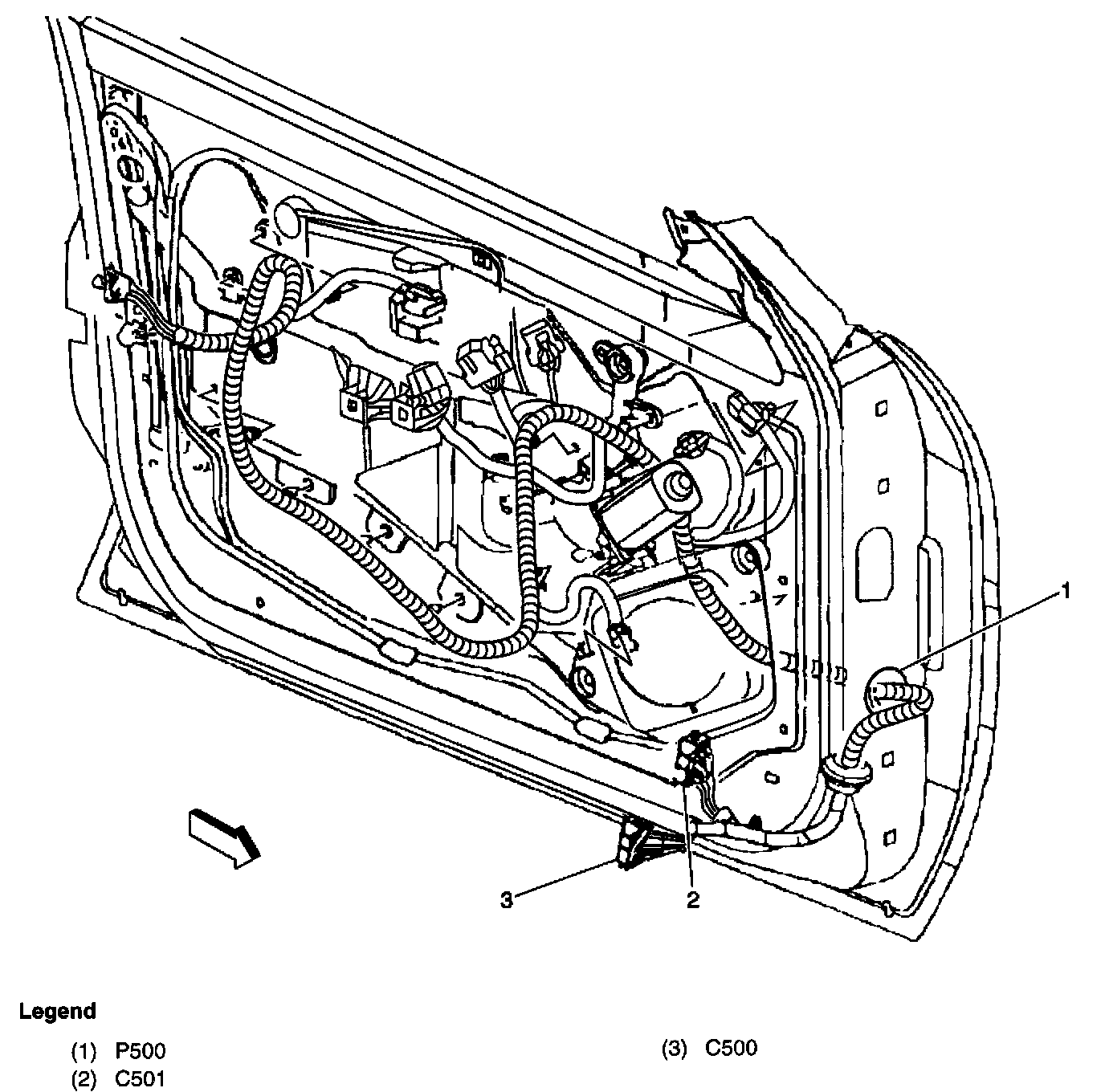 1

3

2

Legend

(1) P500
(2) C501

(3) C500