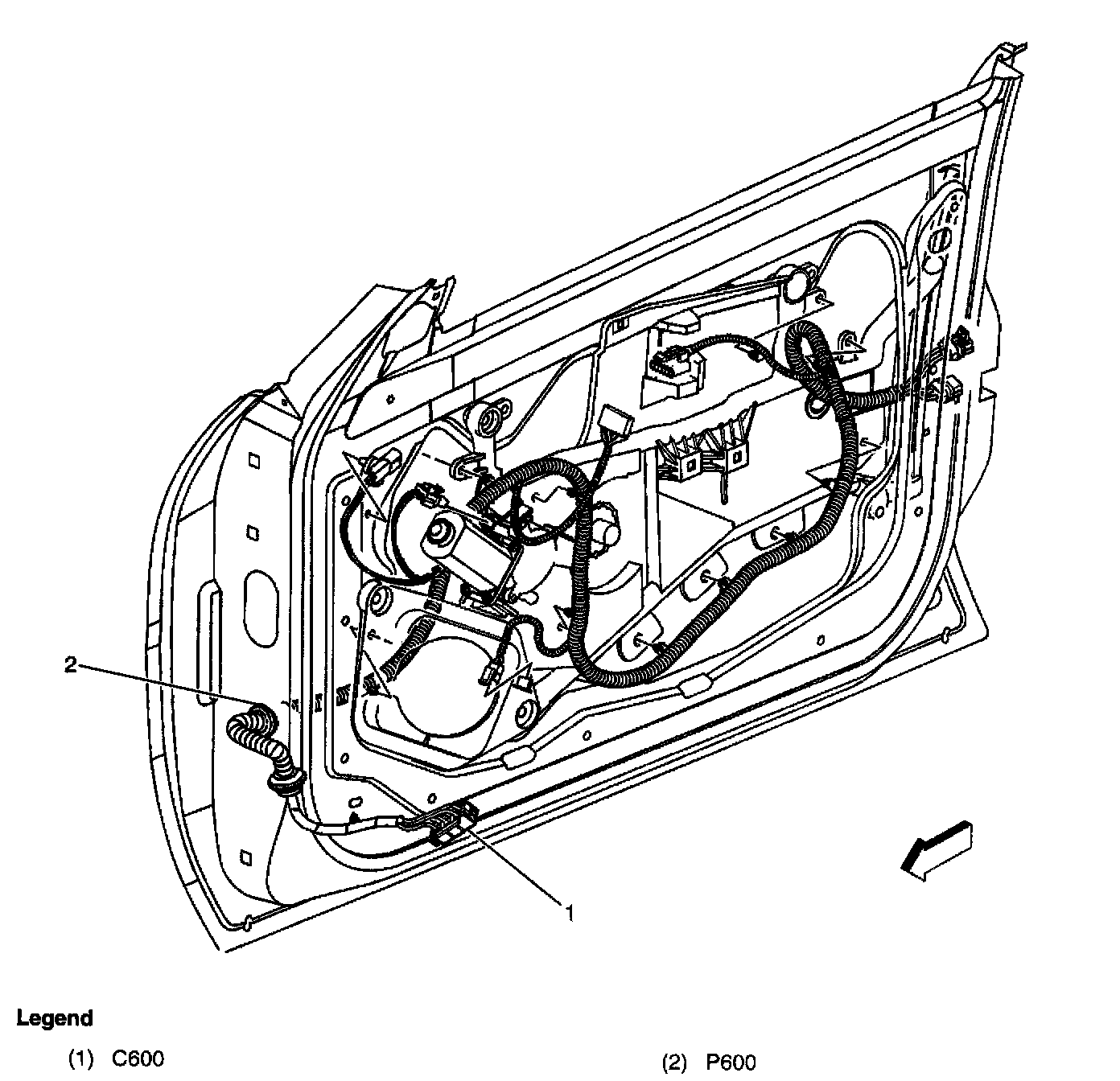 2

1

Legend

(1) C600

(2) P600