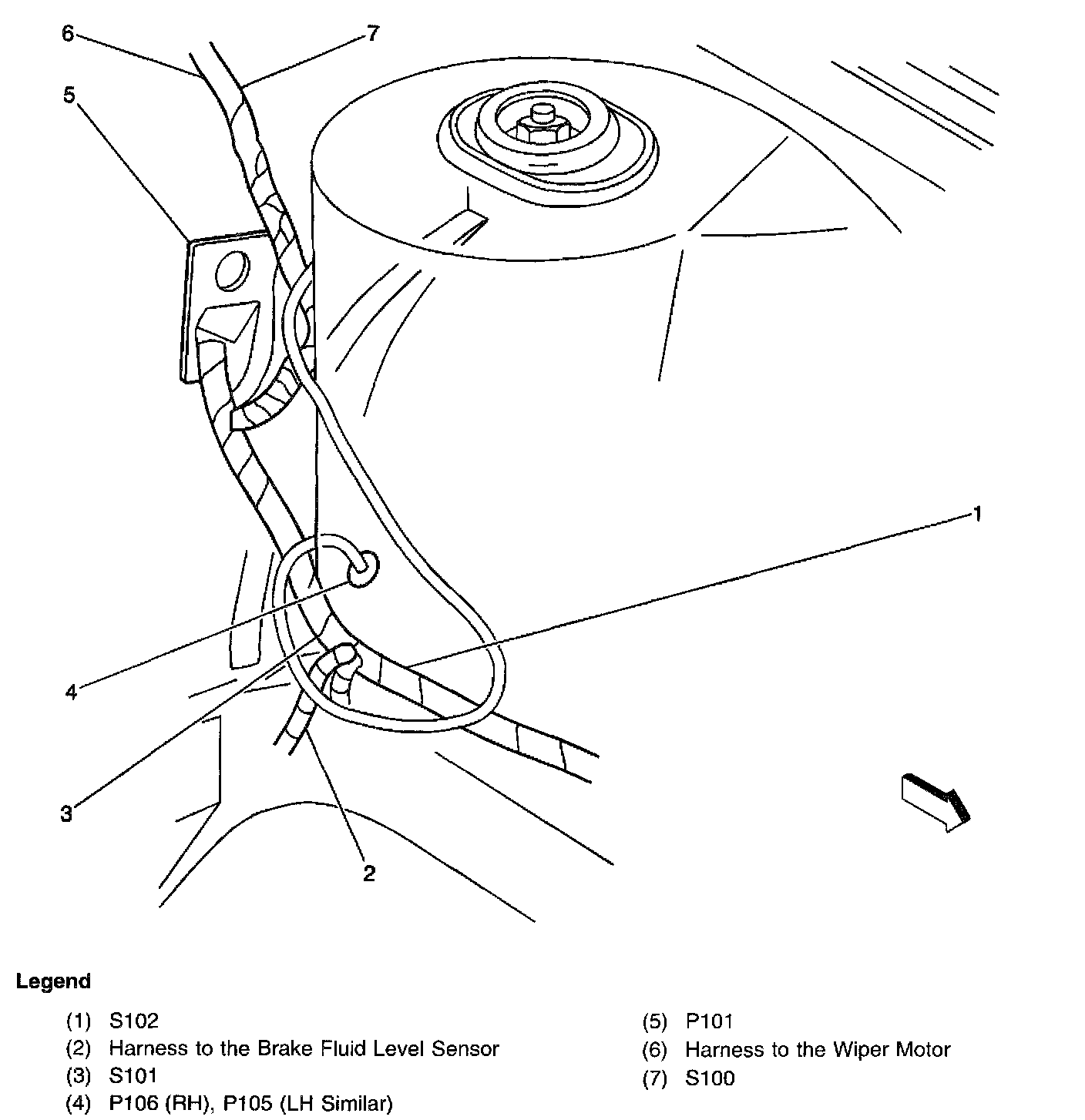 6
7
5
1
4
3
2

Legend

(1) S102
(2) Harness to the Brake Fluid Level Sensor
(3) S101
(4) P106 (RH), P105 (LH Similar)

(5) P101
(6) Harness to the Wiper Motor
(7) S100