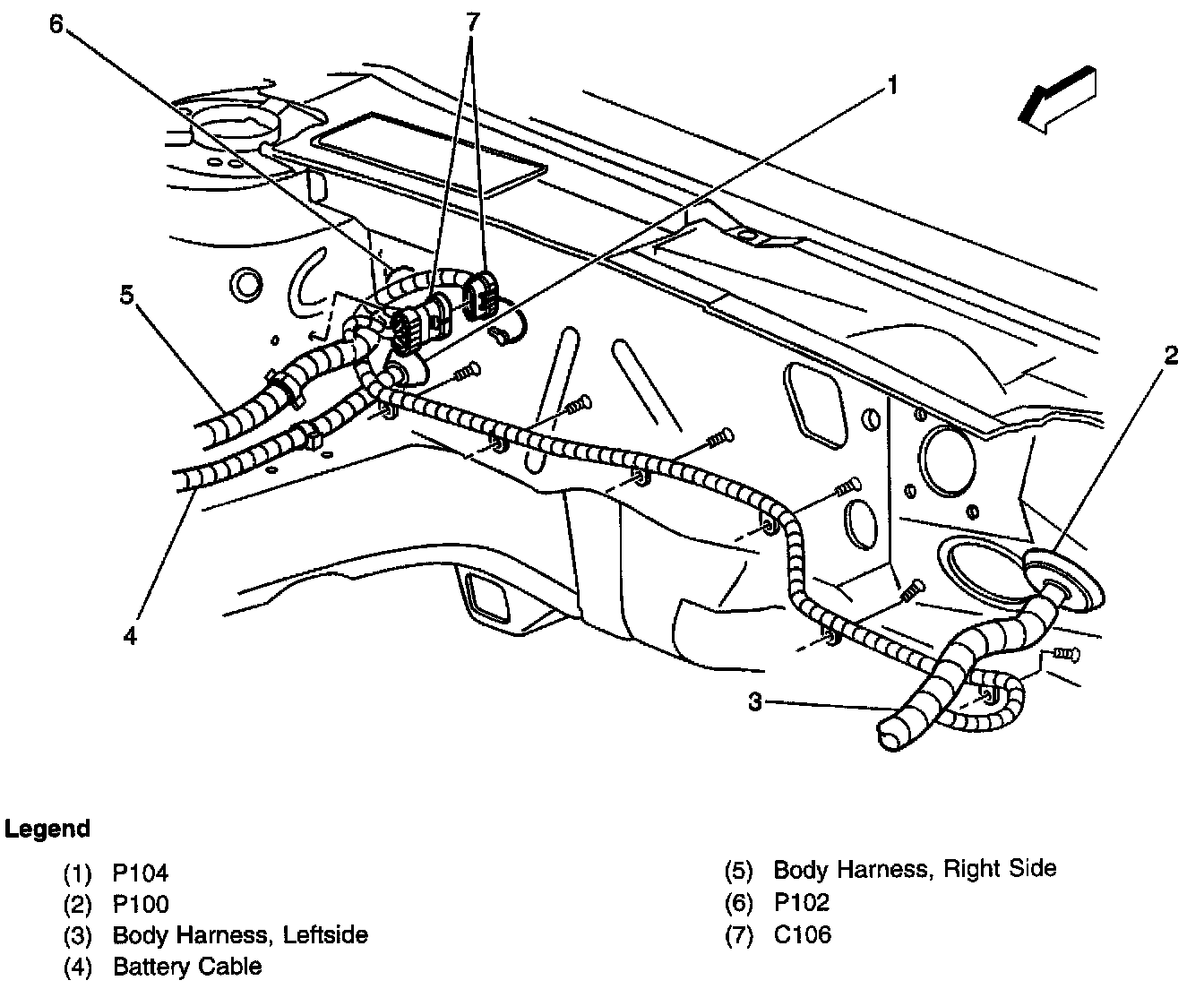 6
7
1
5
2
4
3

Legend

(1) P104
(2) P100
(3) Body Harness, Leftside
(4) Battery Cable

(5) Body Harness, Right Side
(6) P102
(7) C106