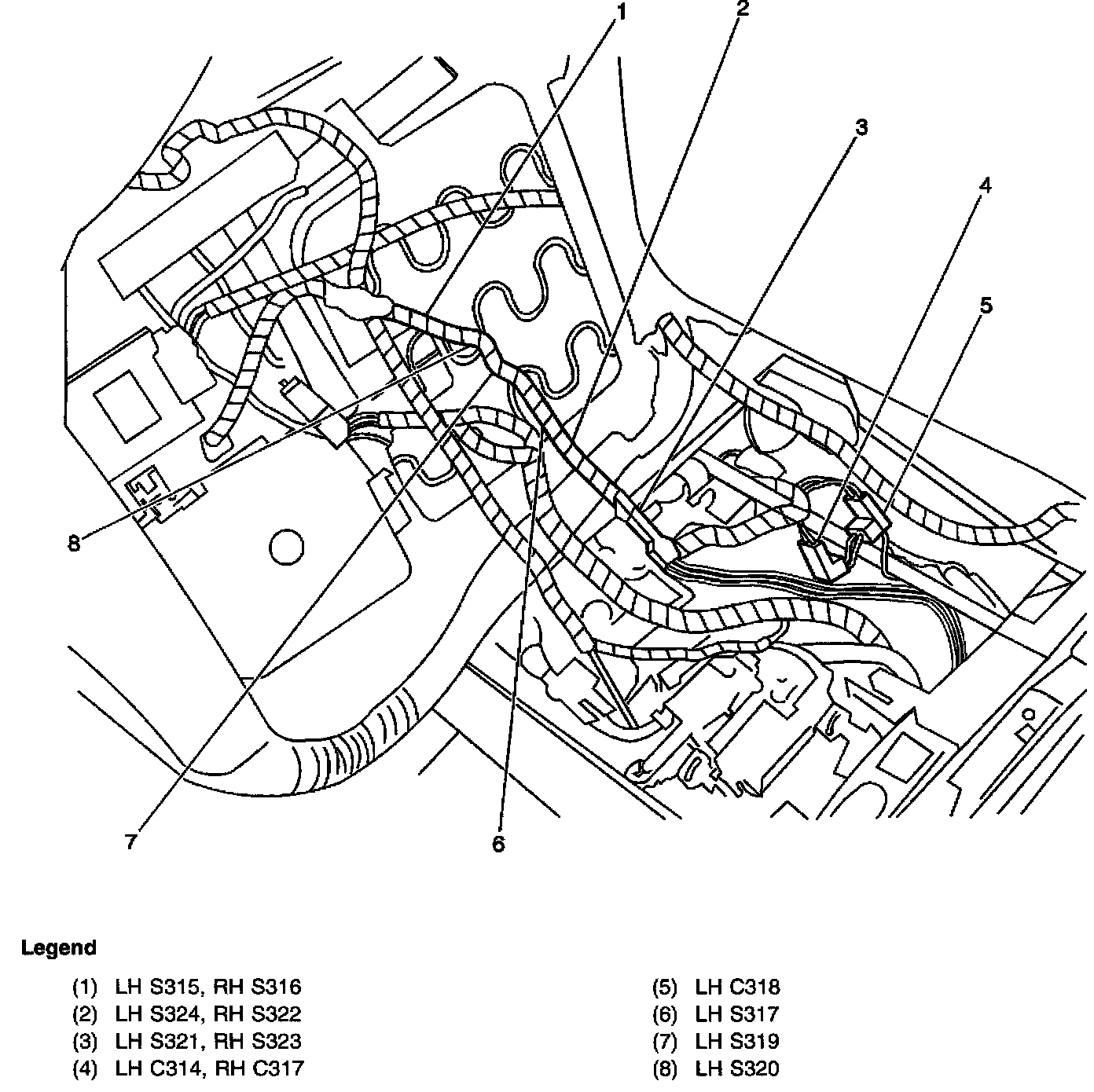 1
2
3
4
5
8
7
6

Legend

(1) LH S315, RH S316
(2) LH S324, RH S322
(3) LH S321, RH S323
(4) LH C314, RH C317

(5) LH C318
(6) LH S317
(7) LH S319
(8) LH S320