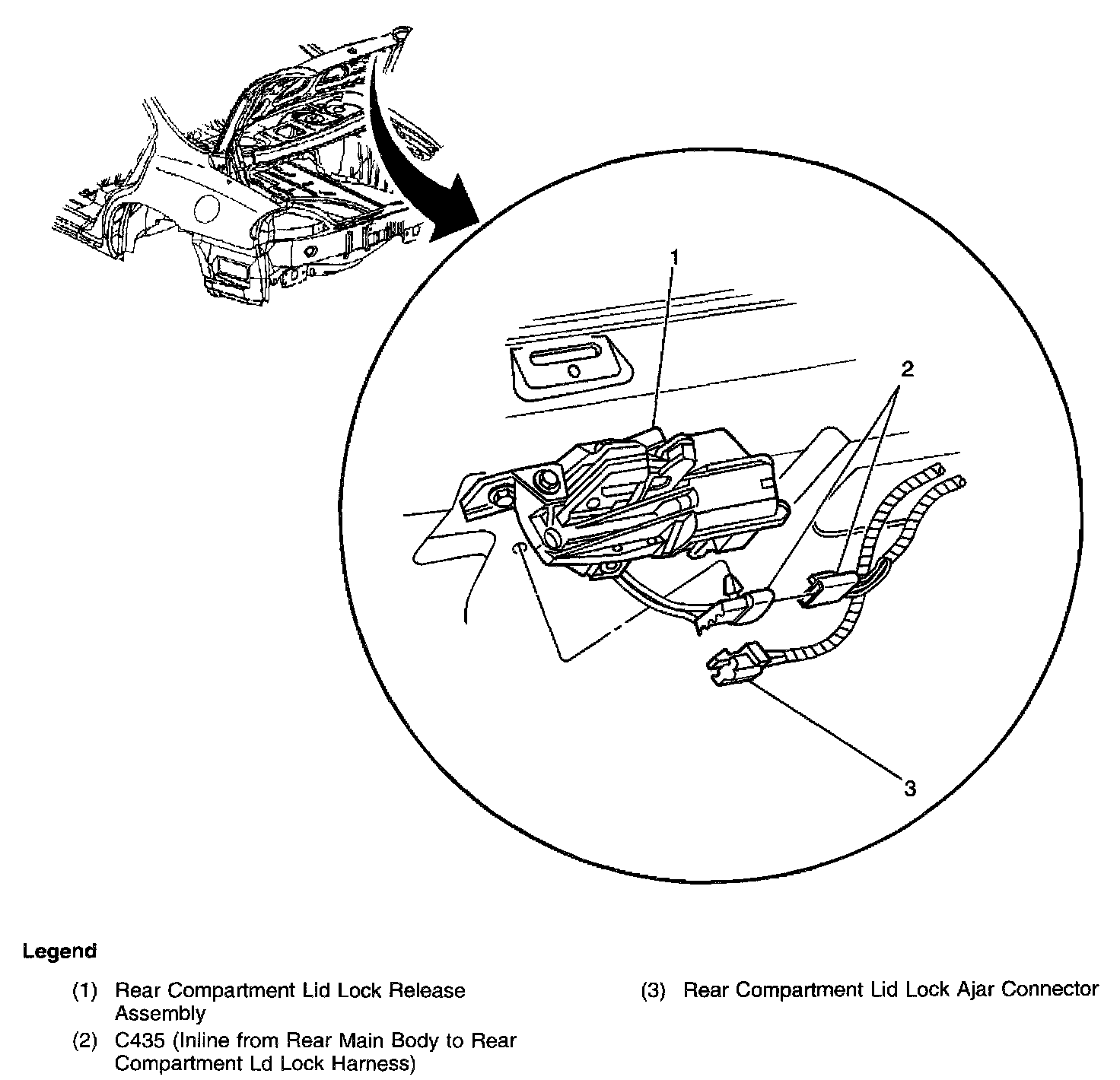 1

2

3

Legend

(1) Rear Compartment Lid Lock Release Assembly

(2) C435 (Inline from Rear Main Body to Rear Compartment Ld Lock Harness)

(3) Rear Compartment Lid Lock Ajar Connector