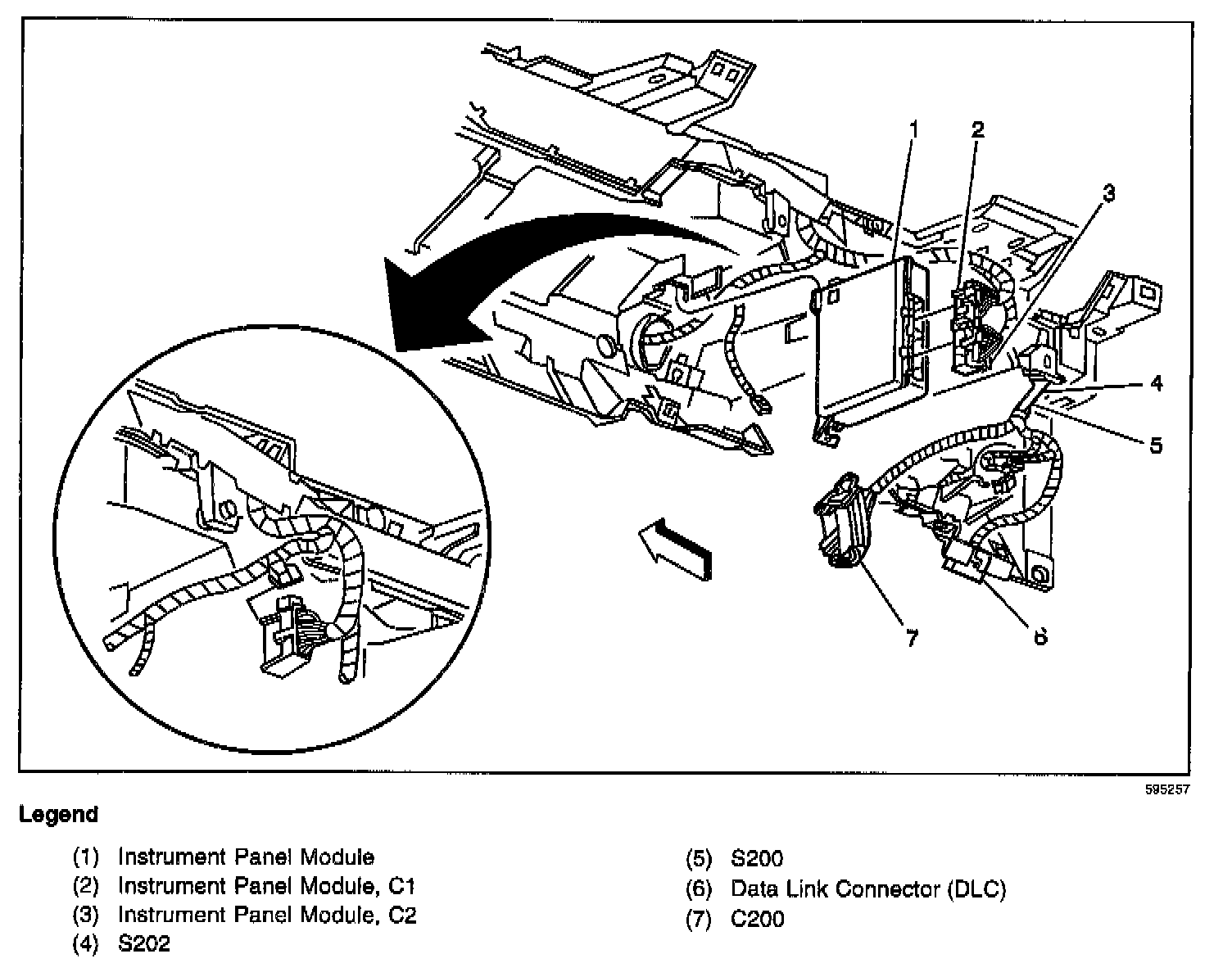 1
2
3
4
5
7
6

595257

Legend

(1) Instrument Panel Module
(2) Instrument Panel Module, C1
(3) Instrument Panel Module, C2
(4) S202

(5) S200
(6) Data Link Connector (DLC)
(7) C200