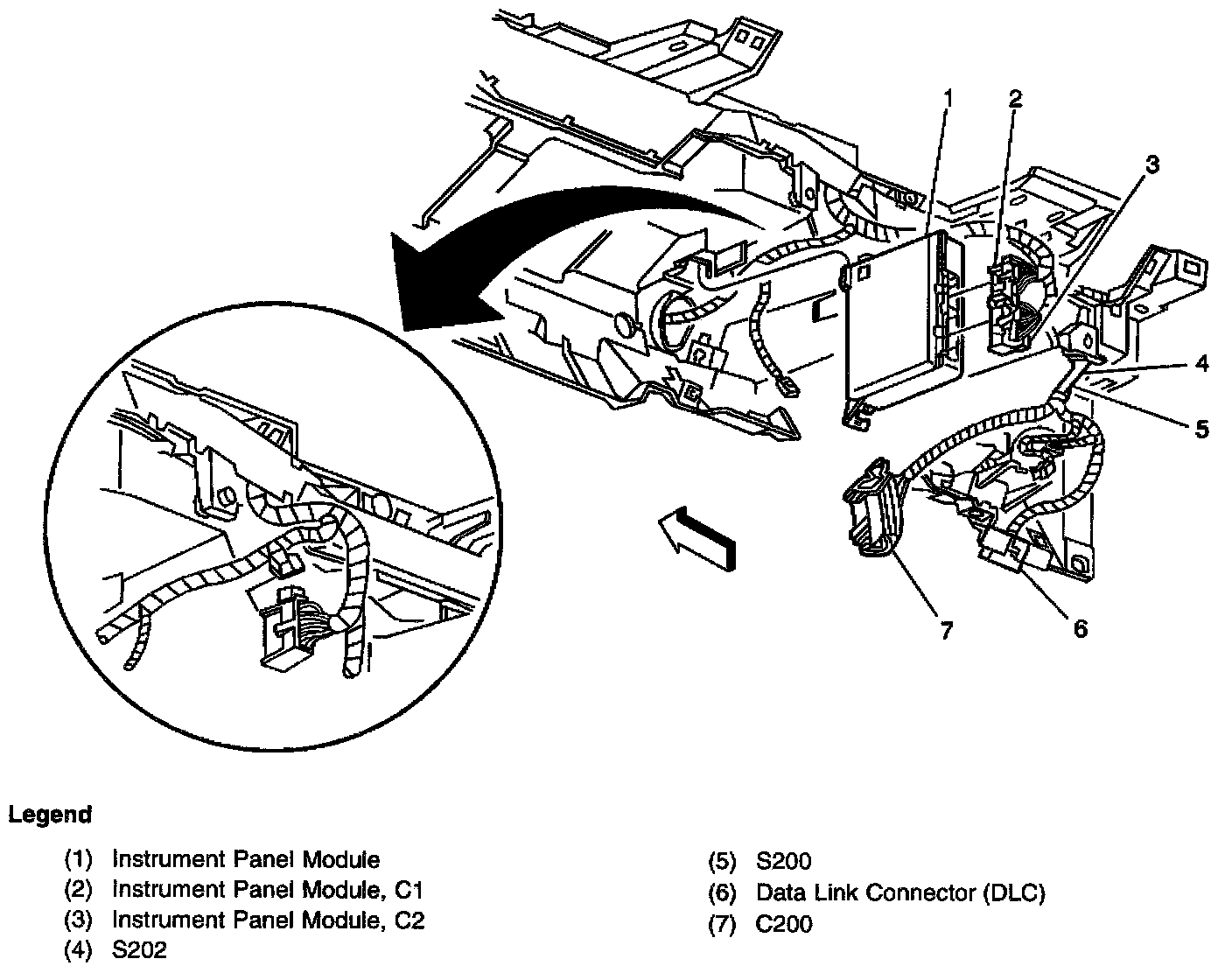 1
2
3
4
5
7
6

Legend

(1) Instrument Panel Module
(2) Instrument Panel Module, C1
(3) Instrument Panel Module, C2
(4) S202

(5) S200
(6) Data Link Connector (DLC)
(7) C200