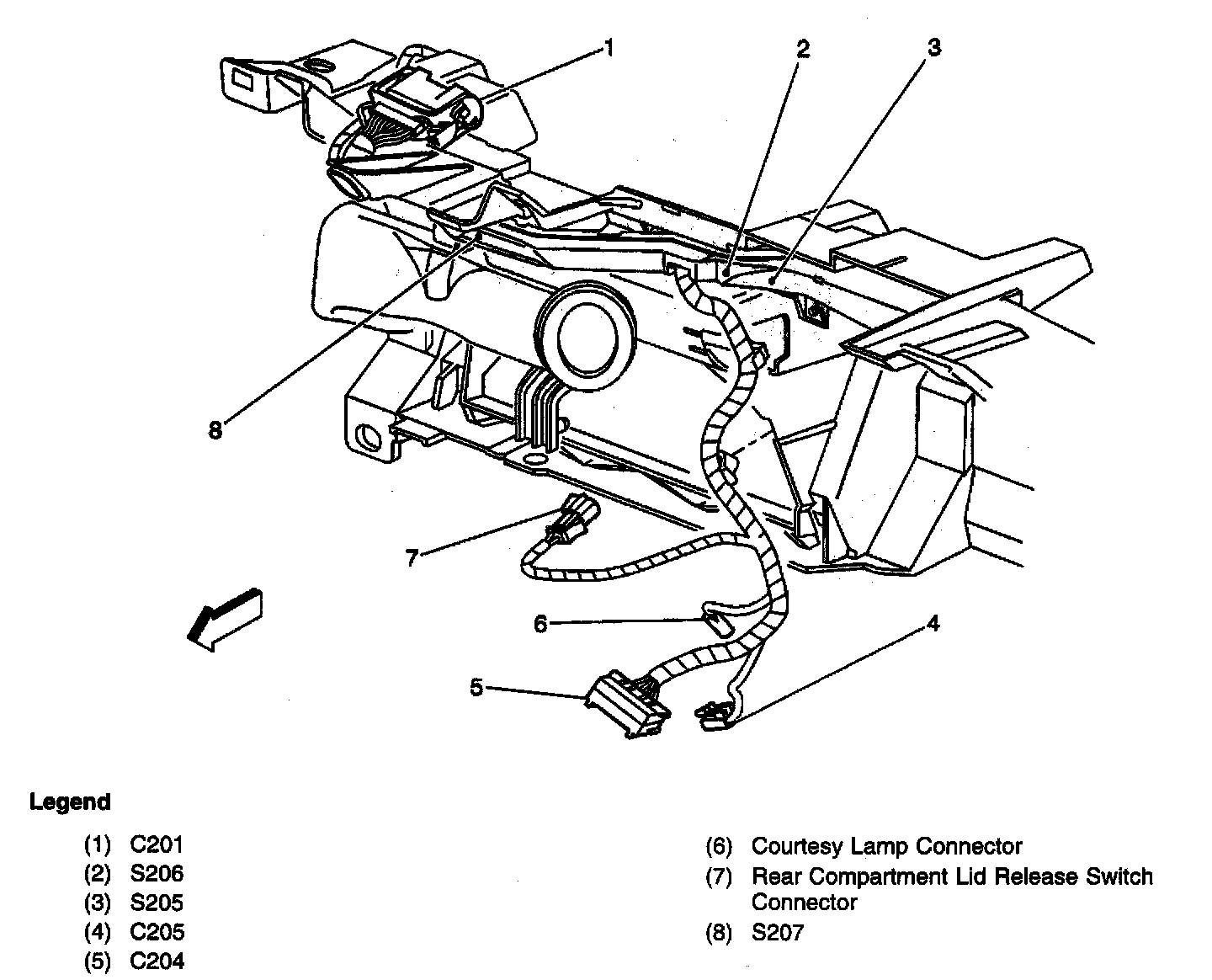 1
2
3
8
7
6
4
5

Legend

(1) C201
(2) S206
(3) S205
(4) C205
(5) C204

(6) Courtesy Lamp Connector
(7) Rear Compartment Lid Release Switch Connector
(8) S207