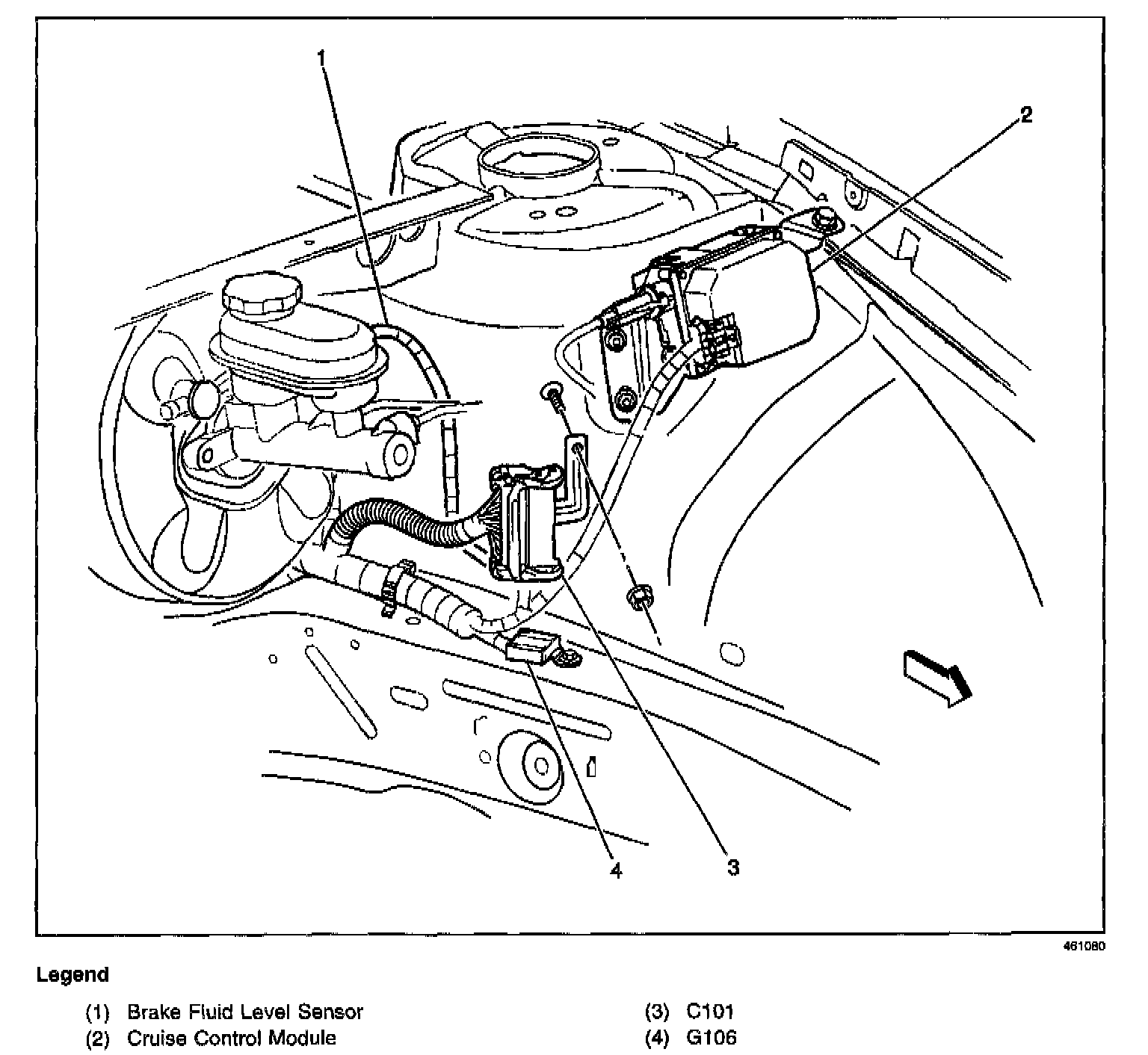 1

2

4

3

461080

Legend

(1) Brake Fluid Level Sensor
(2) Cruise Control Module

(3) C101
(4) G106