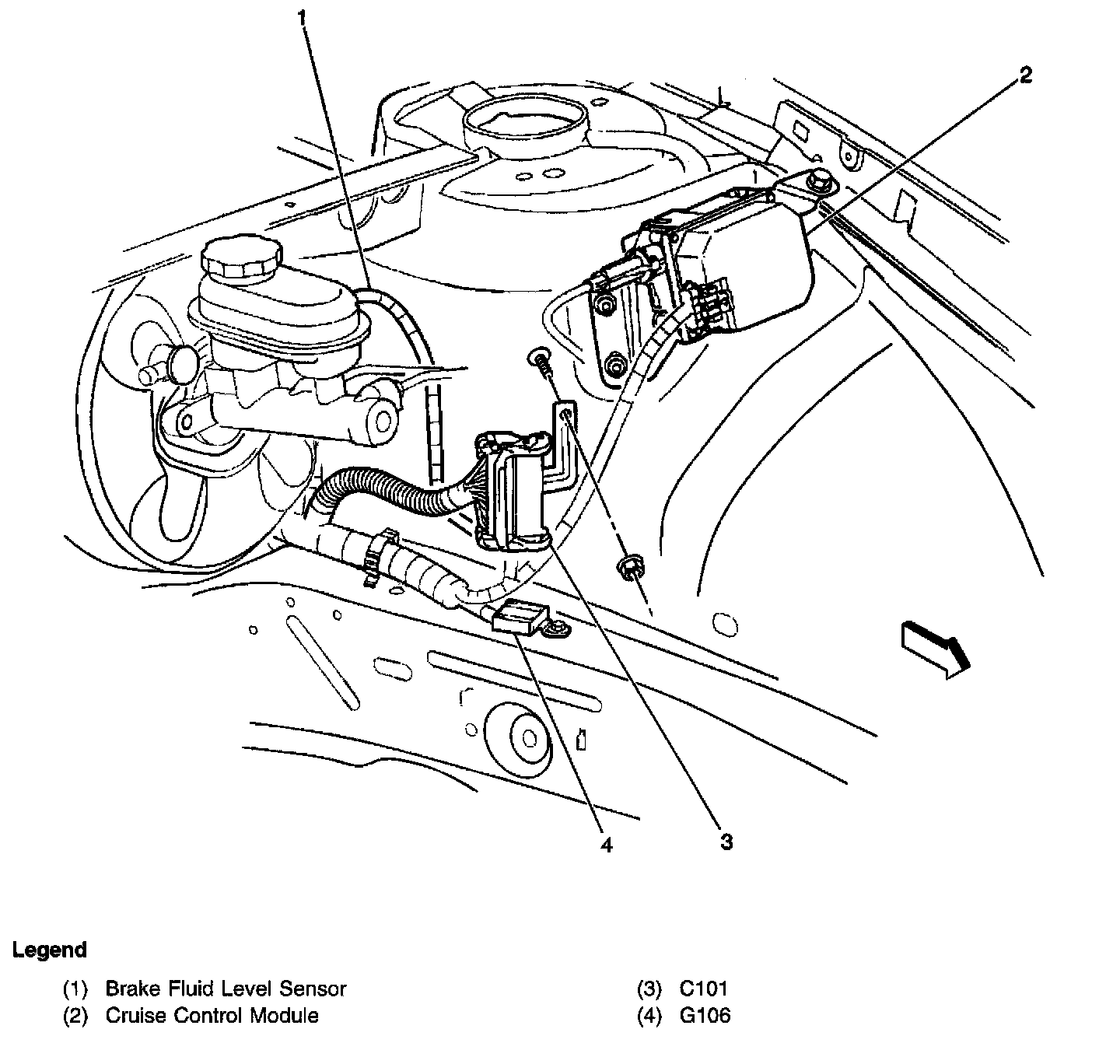 1

2

4

3

Legend

(1) Brake Fluid Level Sensor
(2) Cruise Control Module

(3) C101
(4) G106