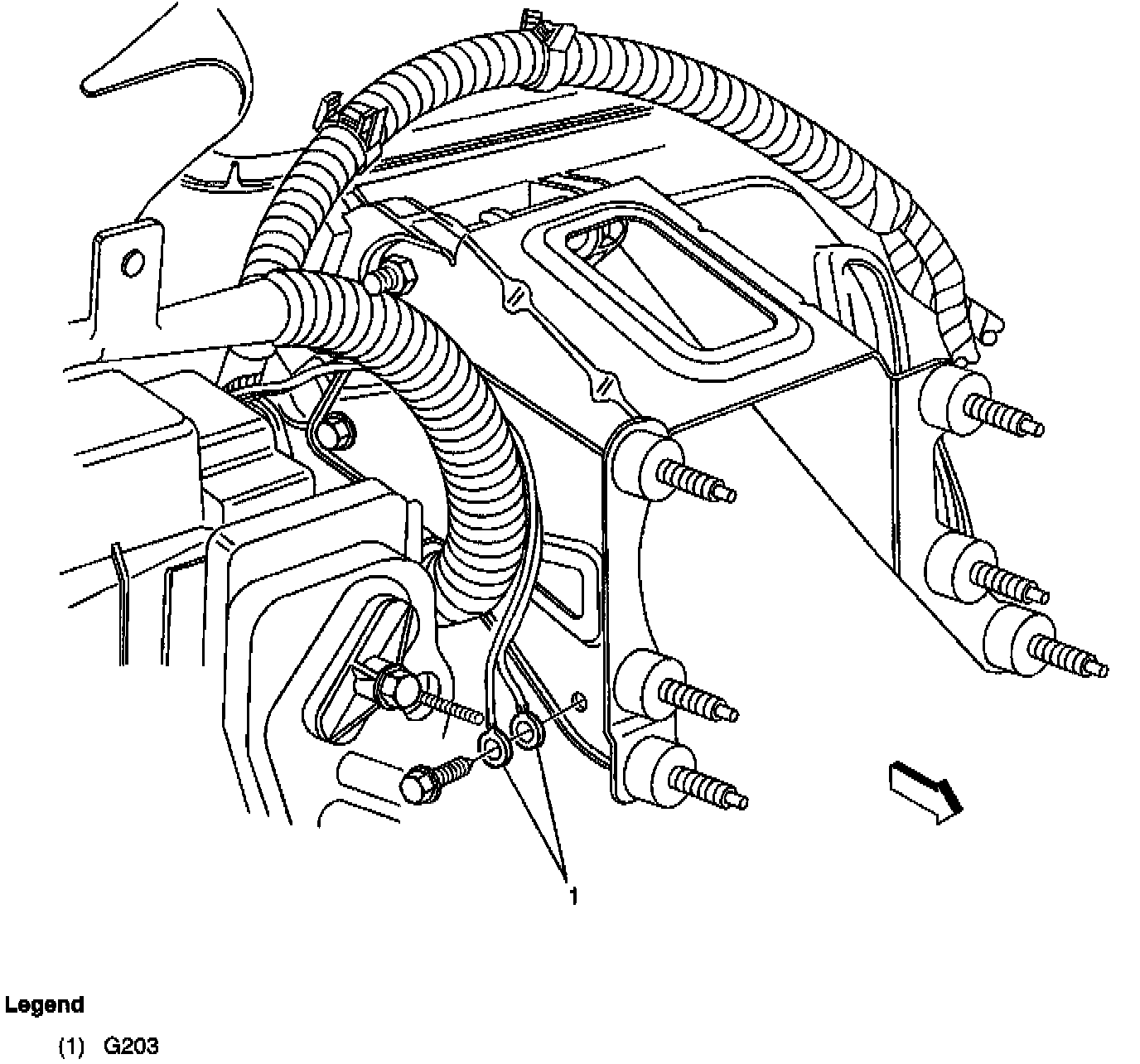 1

Legend

(1) G203