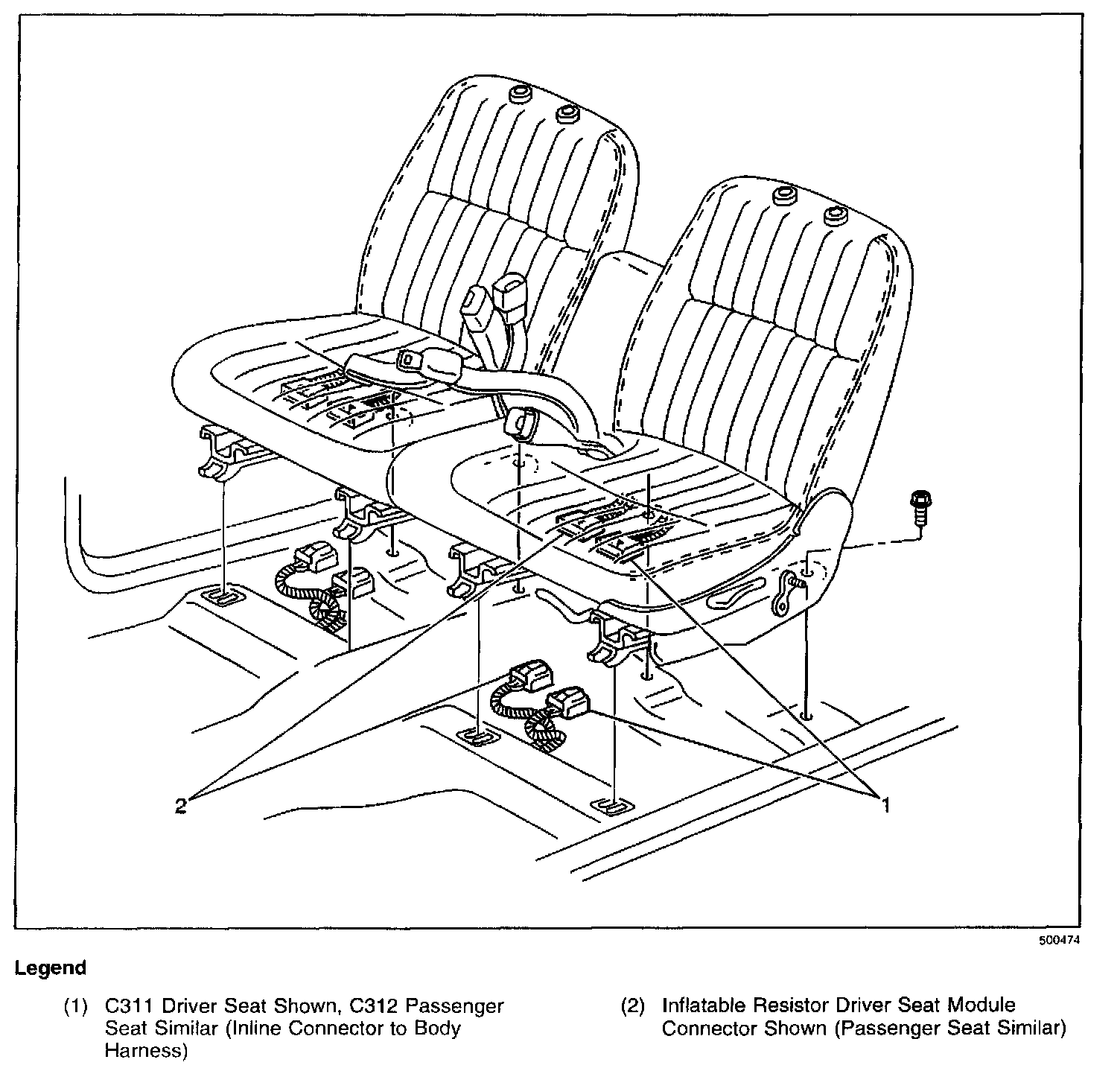 2

1

500474

Legend

(1) C311 Driver Seat Shown, C312 Passenger Seat Similar (Inline Connector to Body Harness)

(2) Inflatable Resistor Driver Seat Module Connector Shown (Passenger Seat Similar)