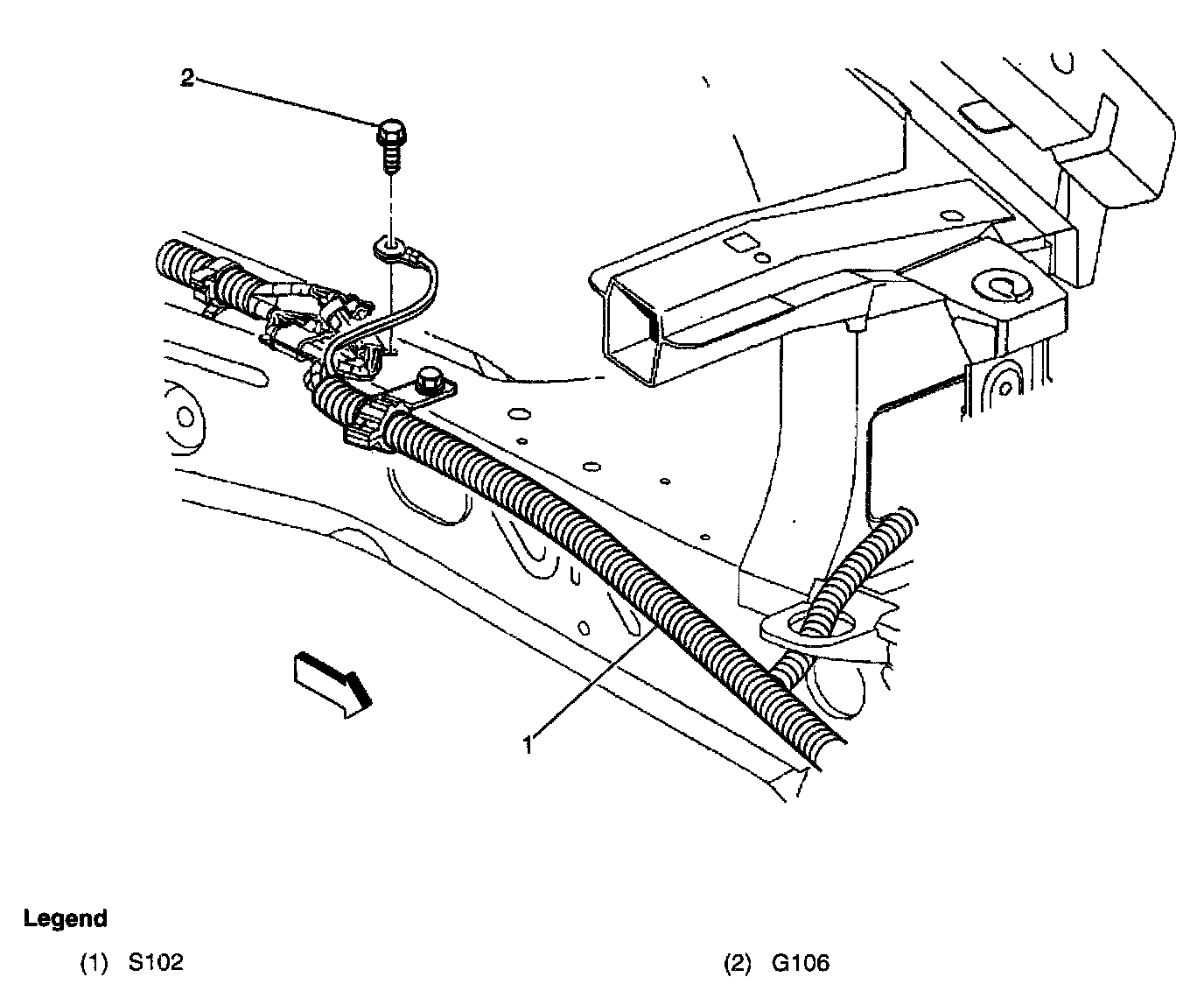 2

1

Legend

(1) S102

(2) G106