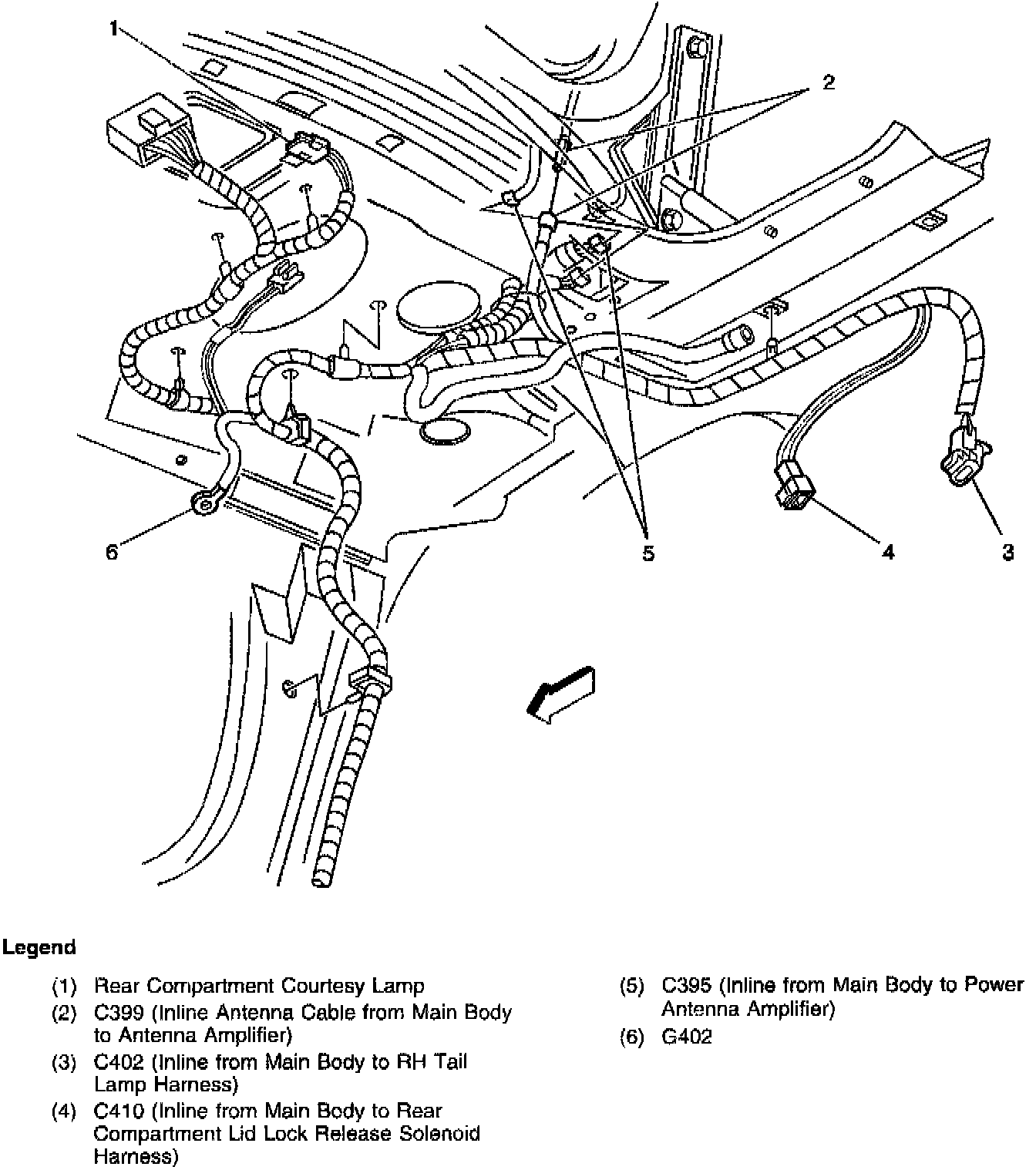 1

2

6

5

4

3

Legend

(1) Rear Compartment Courtesy Lamp
(2) C399 (Inline Antenna Cable from Main Body to Antenna Amplifier)
(3) C402 (Inline from Main Body to RH Tail Lamp Harness)
(4) C410 (Inline from Main Body to Rear Compartment Lid Lock Release Solenoid Harness)

(5) C395 (Inline from Main Body to Power Antenna Amplifier)
(6) G402