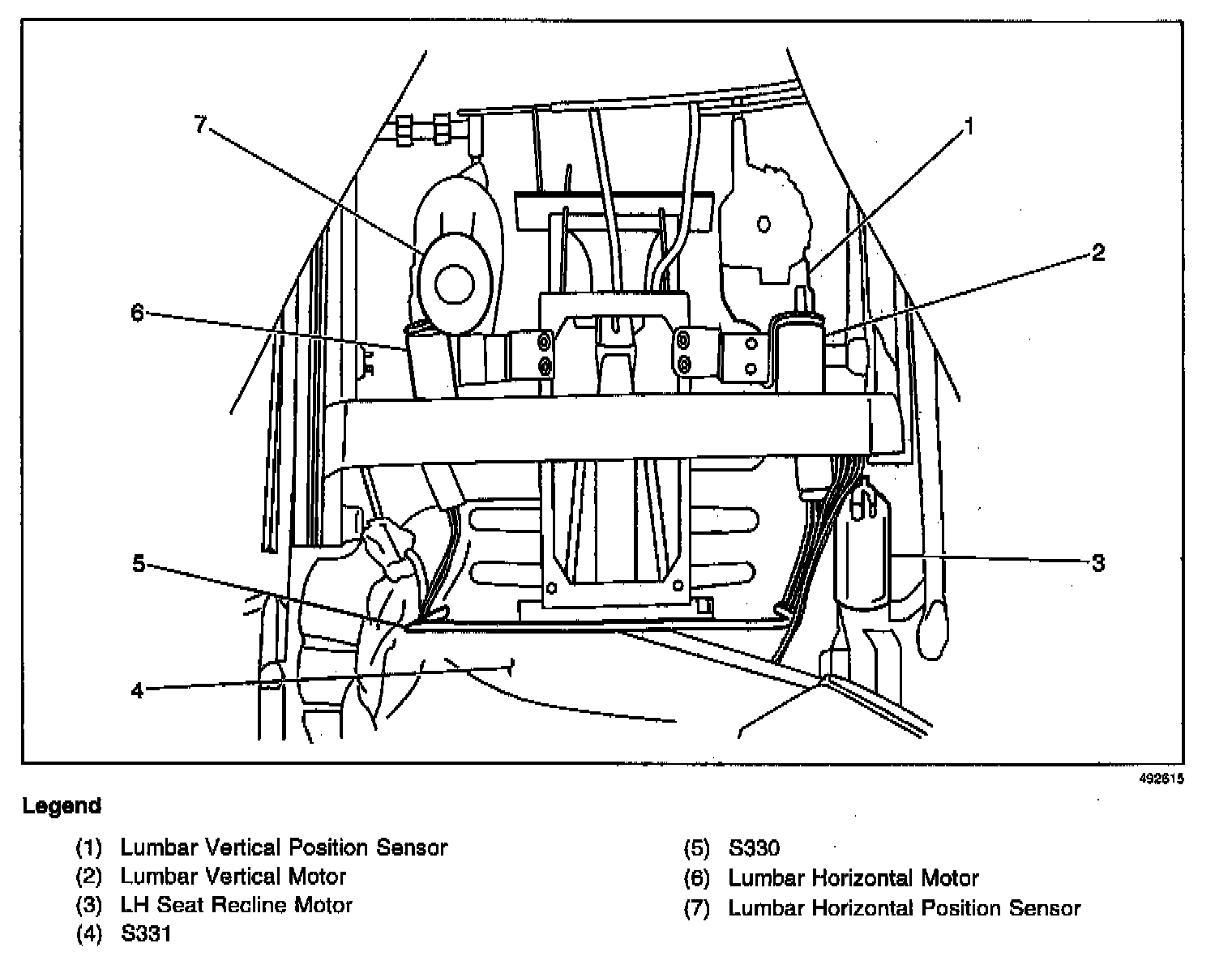 7
1
2
6
5
3
4

492615

Legend

(1) Lumbar Vertical Position Sensor
(2) Lumbar Vertical Motor
(3) LH Seat Recline Motor
(4) S331

(5) S330
(6) Lumbar Horizontal Motor
(7) Lumbar Horizontal Position Sensor