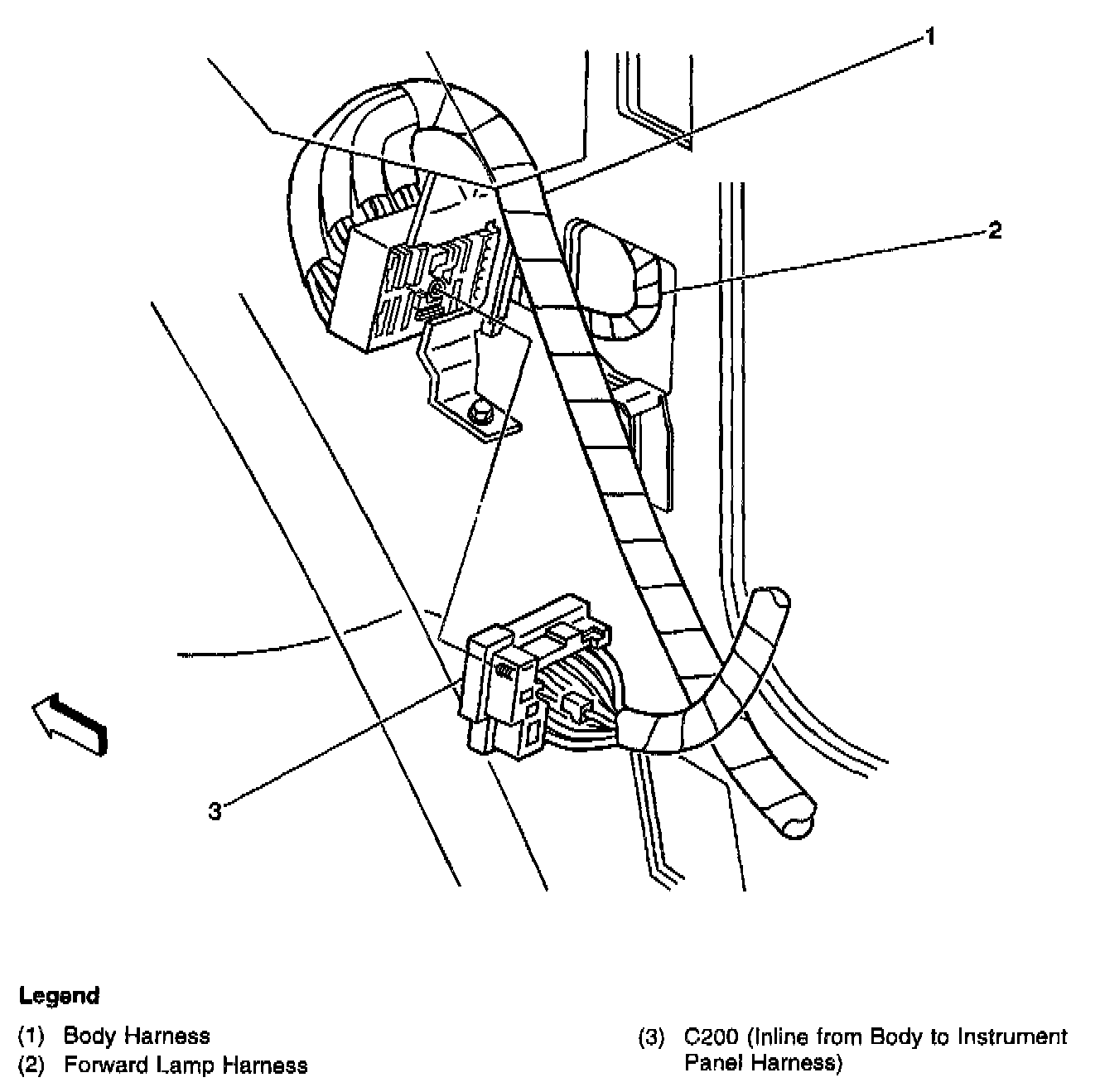 1

2

3

Legend

(1) Body Harness
(2) Forward Lamp Harness

(3) C200 (Inline from Body to Instrument Panel Harness)