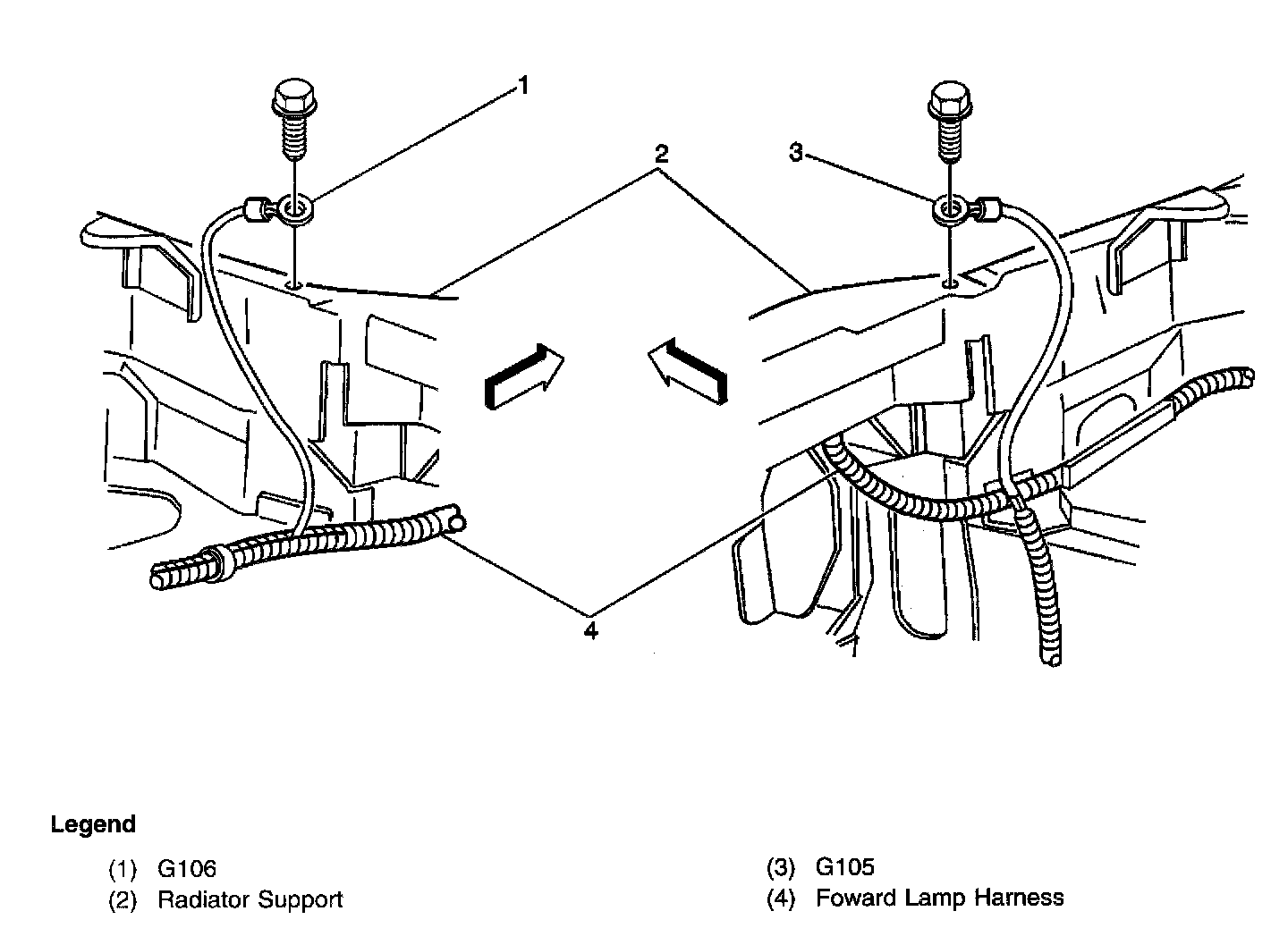 1

2

3

4

Legend

(1) G106
(2) Radiator Support

(3) G105
(4) Foward Lamp Harness