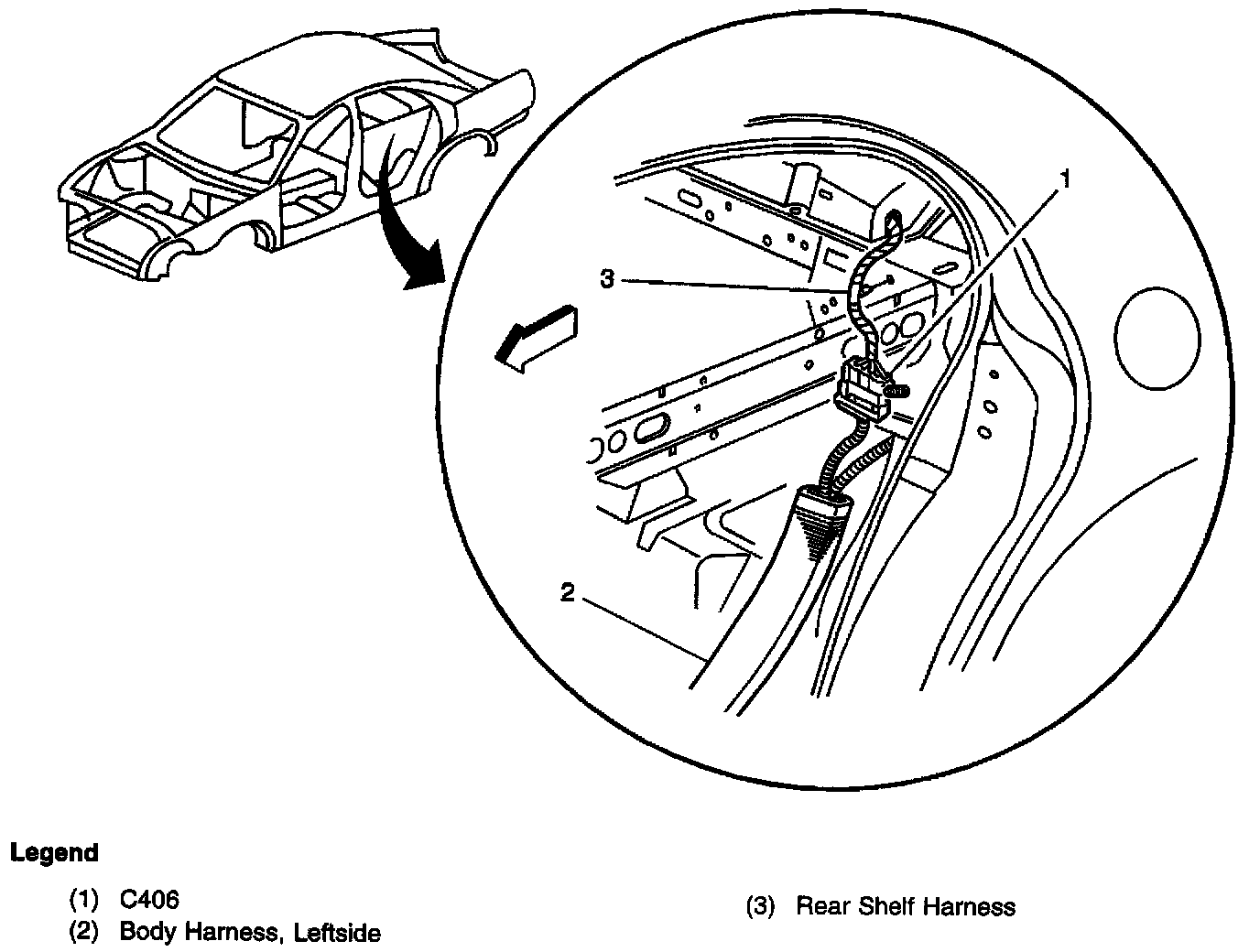 1
3
2

Legend

(1) C406
(2) Body Harness, Leftside

(3) Rear Shelf Harness