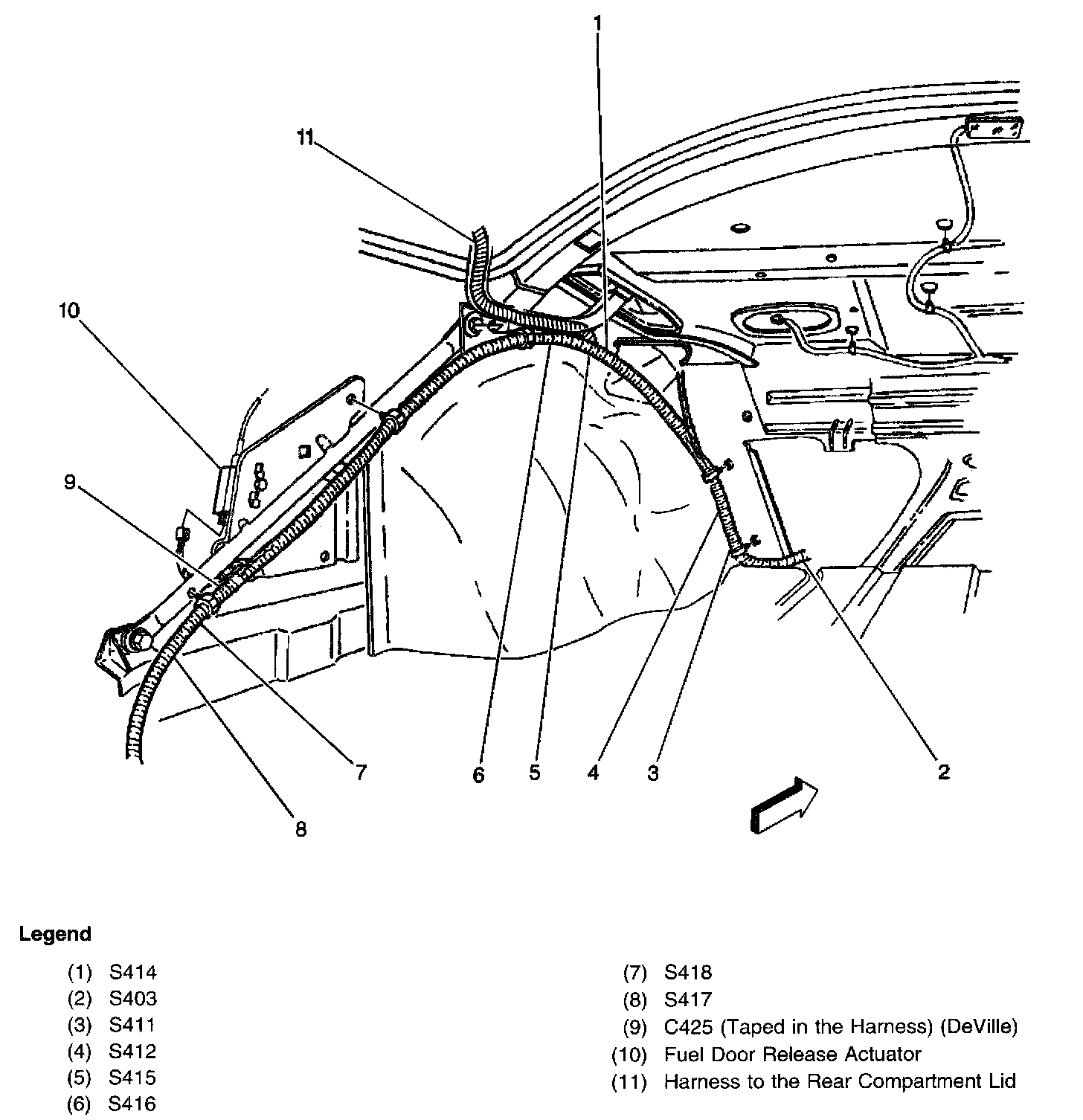 1
11
10
9
7
6
5
4
3
2
8

Legend

(1) S414
(2) S403
(3) S411
(4) S412
(5) S415
(6) S416

(7) S418
(8) S417
(9) C425 (Taped in the Harness) (DeVille)
(10) Fuel Door Release Actuator
(11) Harness to the Rear Compartment Lid