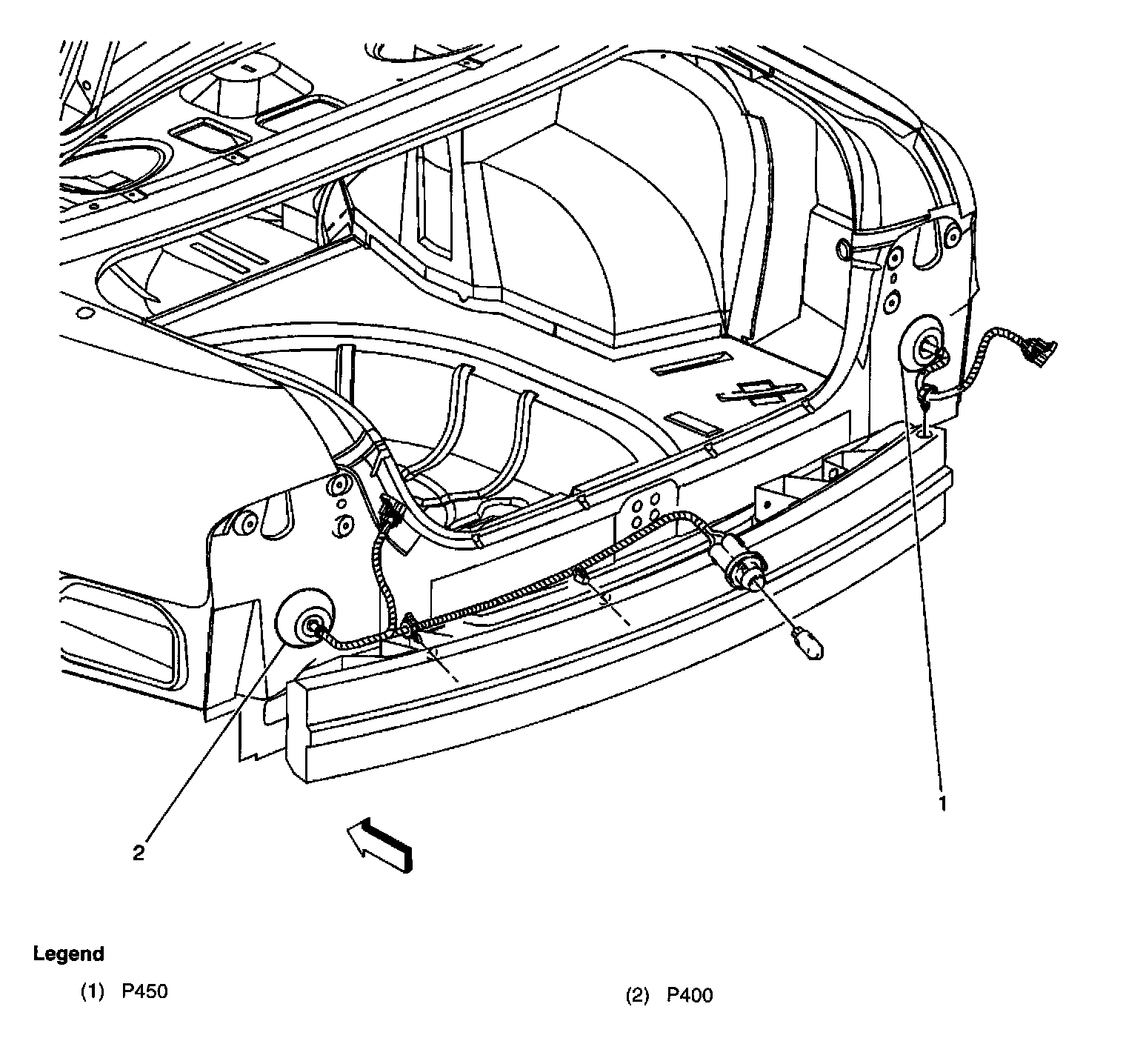 1

2

Legend

(1) P450

(2) P400