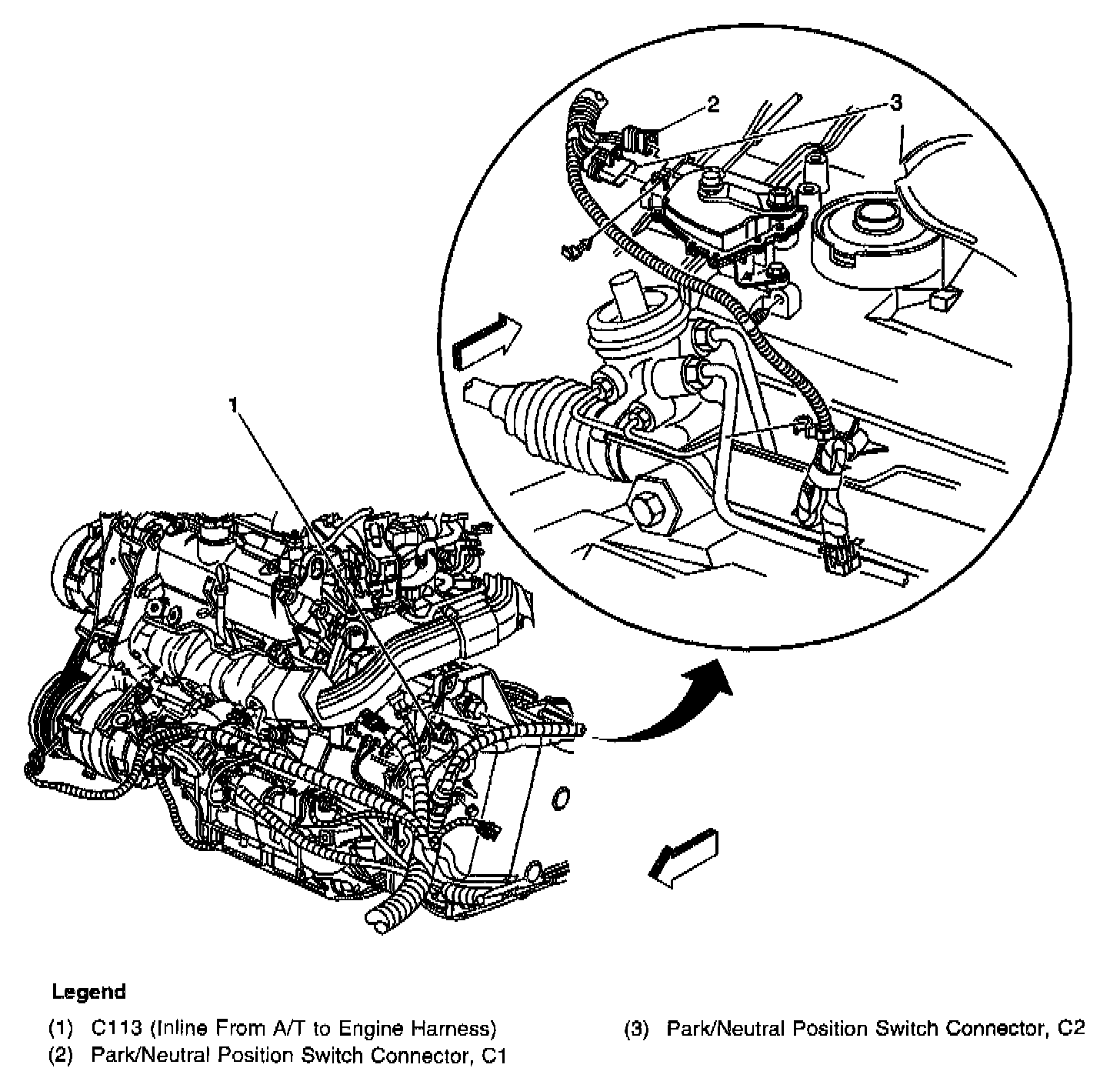 2
3
1

Legend

(1) C113 (Inline From A/T to Engine Harness)
(2) Park/Neutral Position Switch Connector, C1
(3) Park/Neutral Position Switch Connector, C2