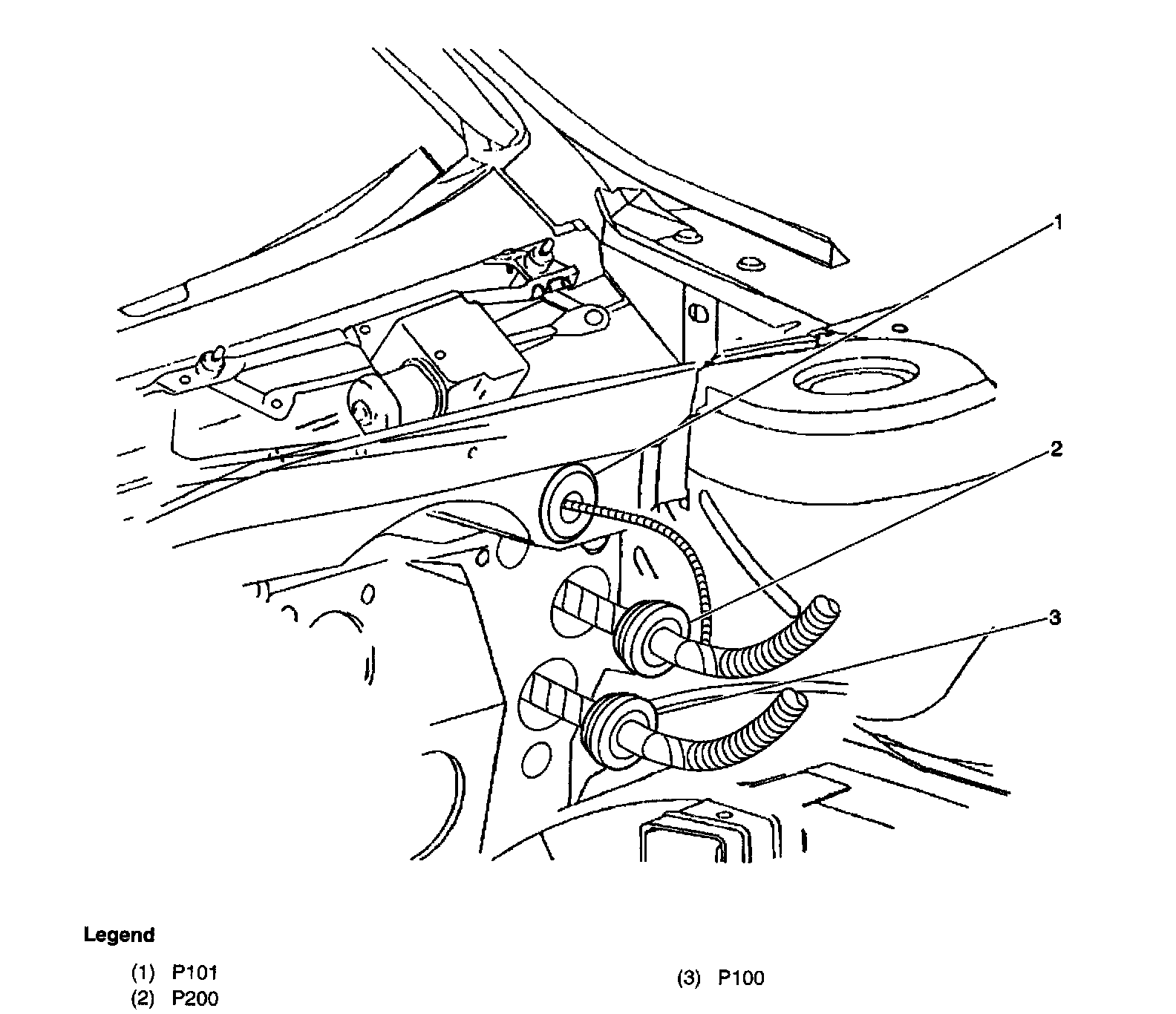 1
2
3

Legend

(1) P101
(2) P200

(3) P100