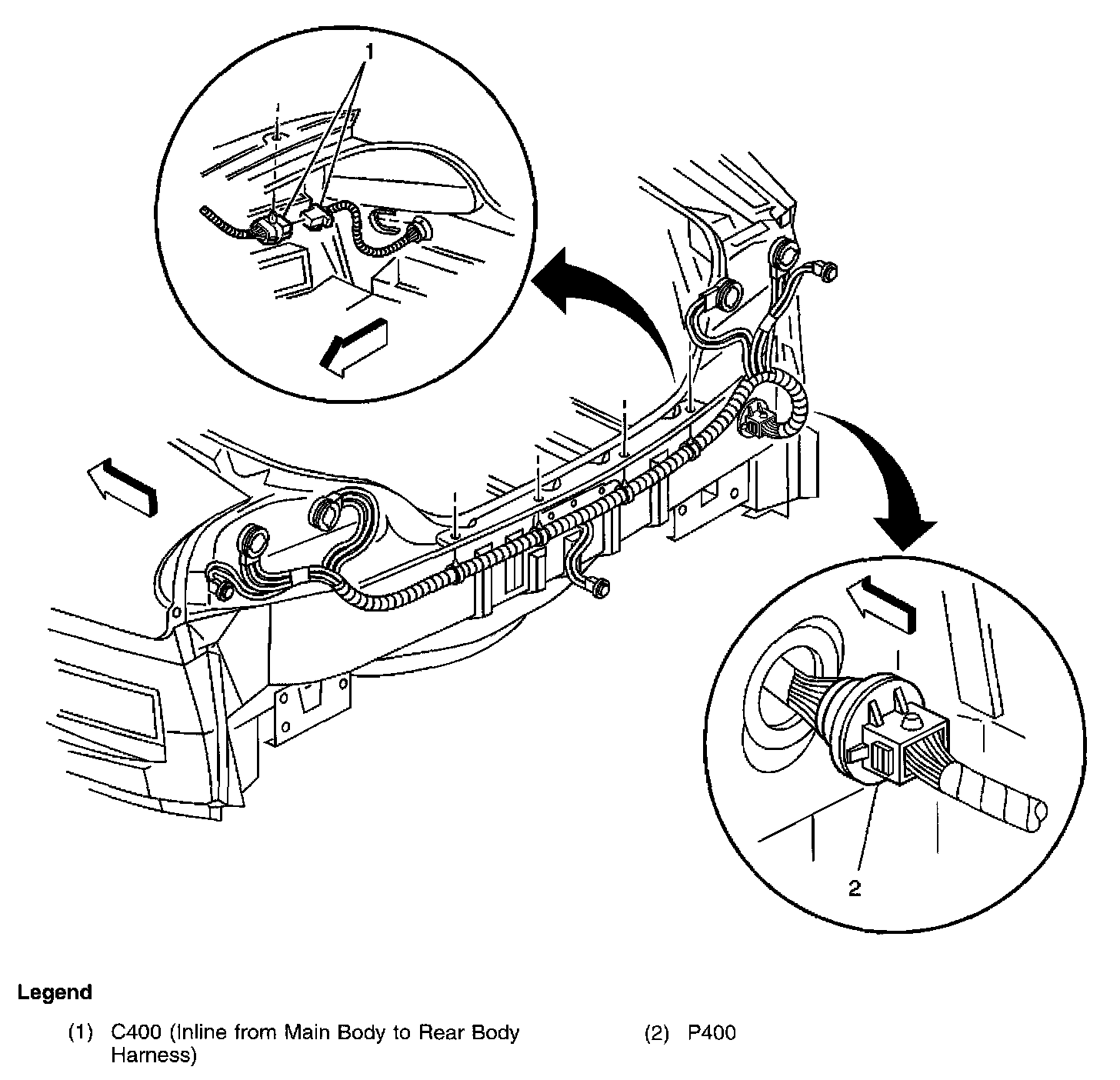 1

2

Legend

(1) C400 (Inline from Main Body to Rear Body Harness)

(2) P400