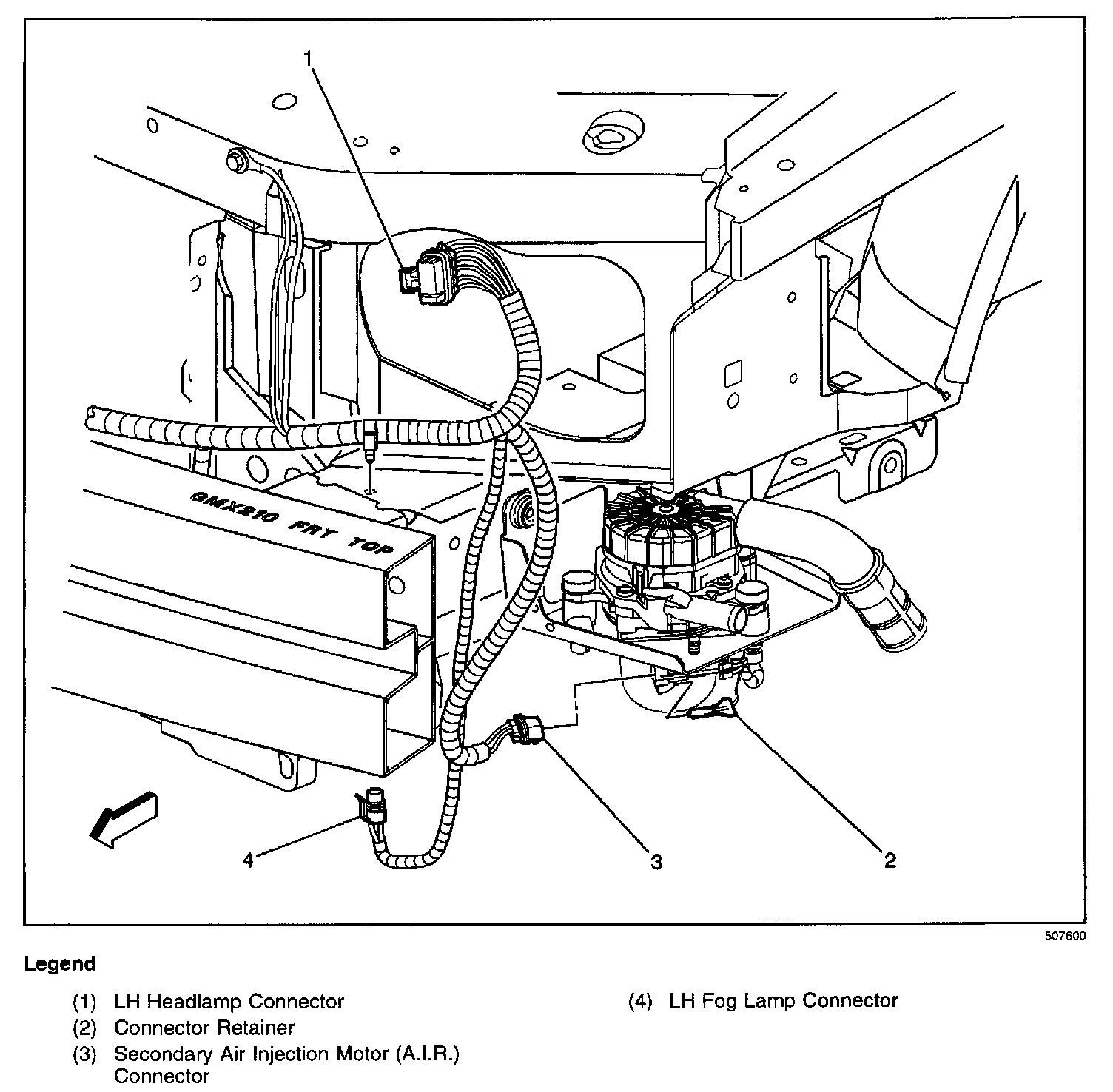 1

GMX210 FRT TOP

4

3

2

507600

Legend

(1) LH Headlamp Connector
(2) Connector Retainer
(3) Secondary Air Injection Motor (A.I.R.) Connector

(4) LH Fog Lamp Connector