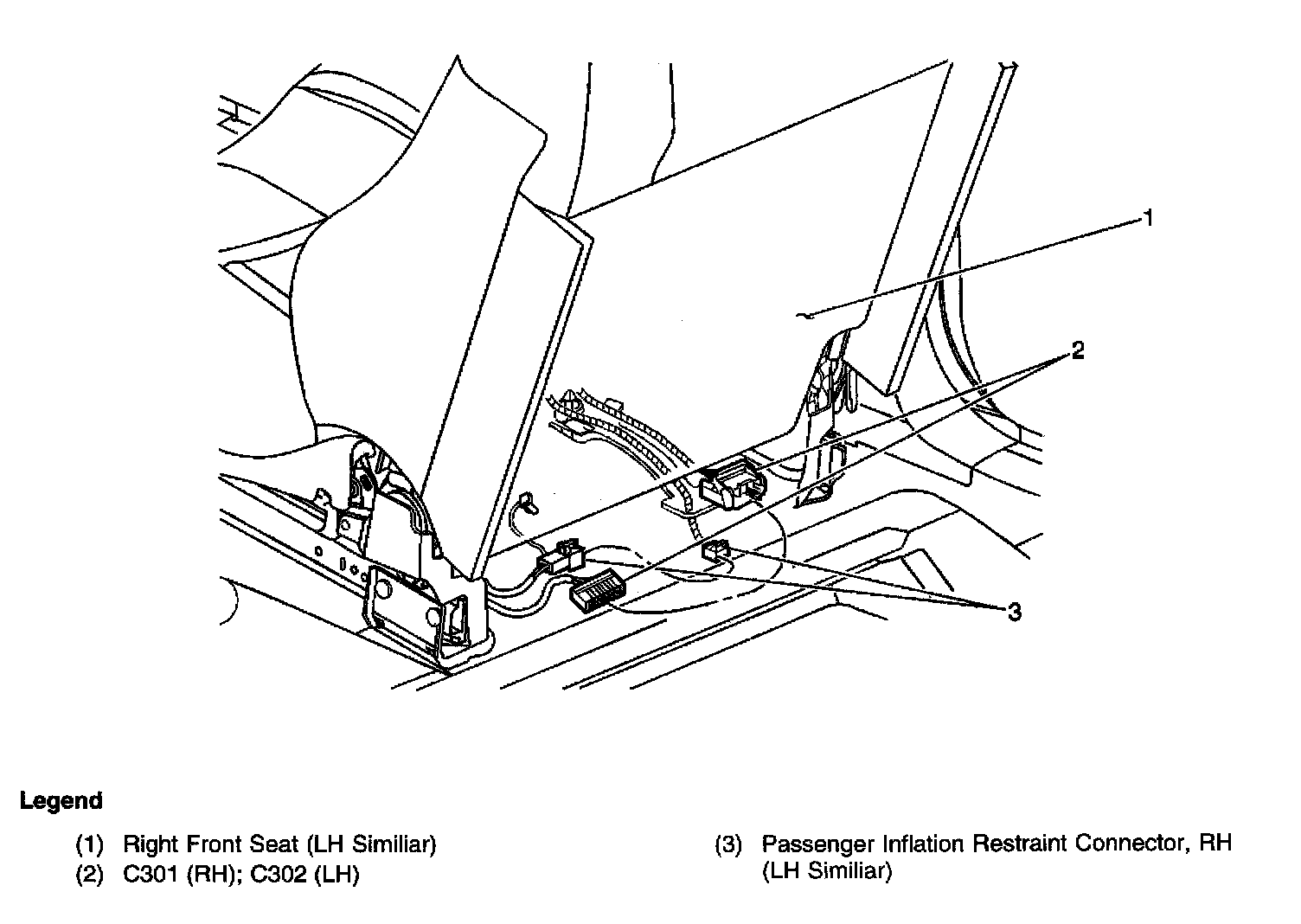 1

2

3

Legend

(1) Right Front Seat (LH Similiar)
(2) C301 (RH); C302 (LH)

(3) Passenger Inflation Restraint Connector, RH (LH Similiar)