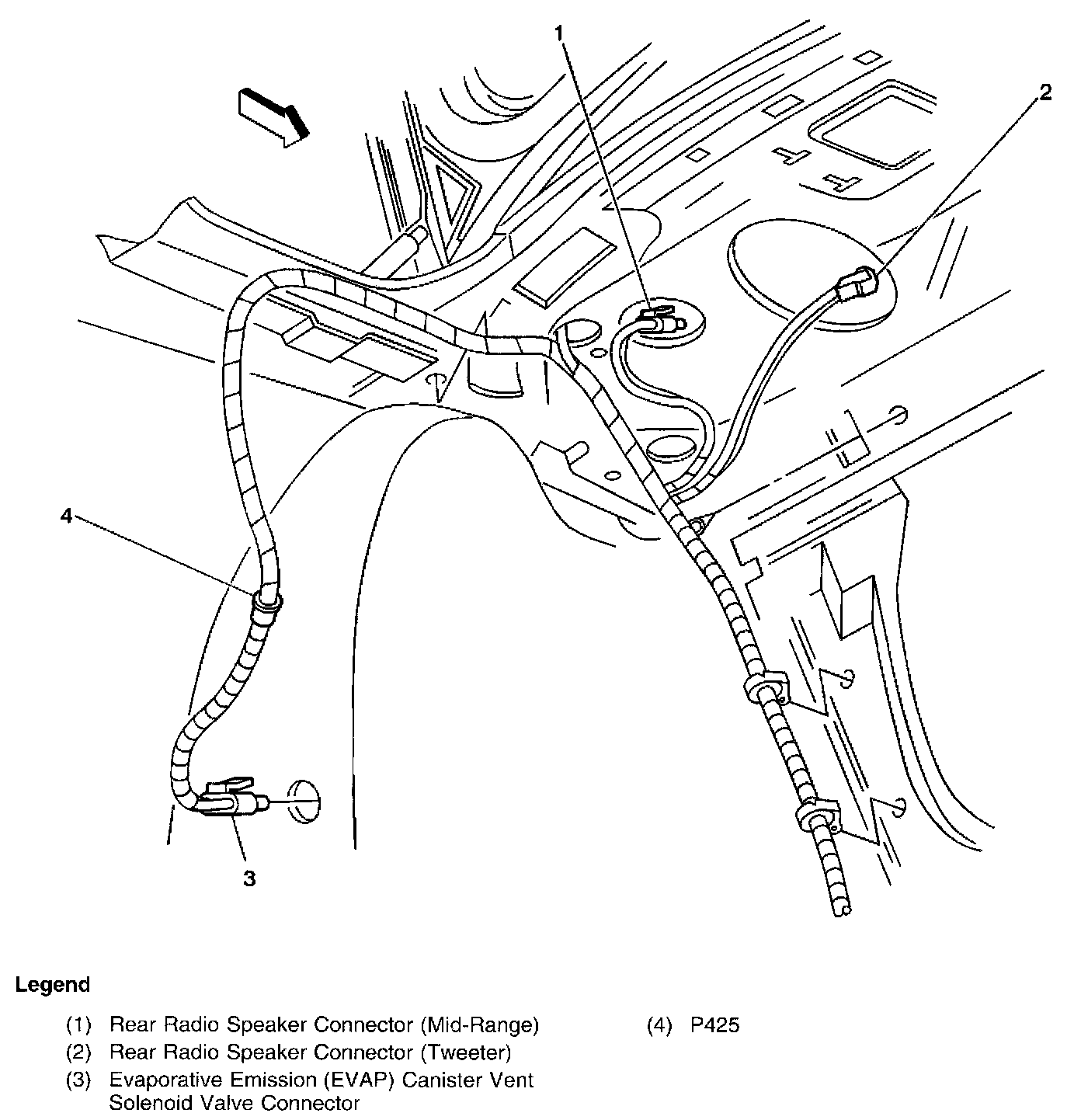 1

2

4

3

Legend

(1) Rear Radio Speaker Connector (Mid-Range)
(2) Rear Radio Speaker Connector (Tweeter)
(3) Evaporative Emission (EVAP) Canister Vent Solenoid Valve Connector

(4) P425