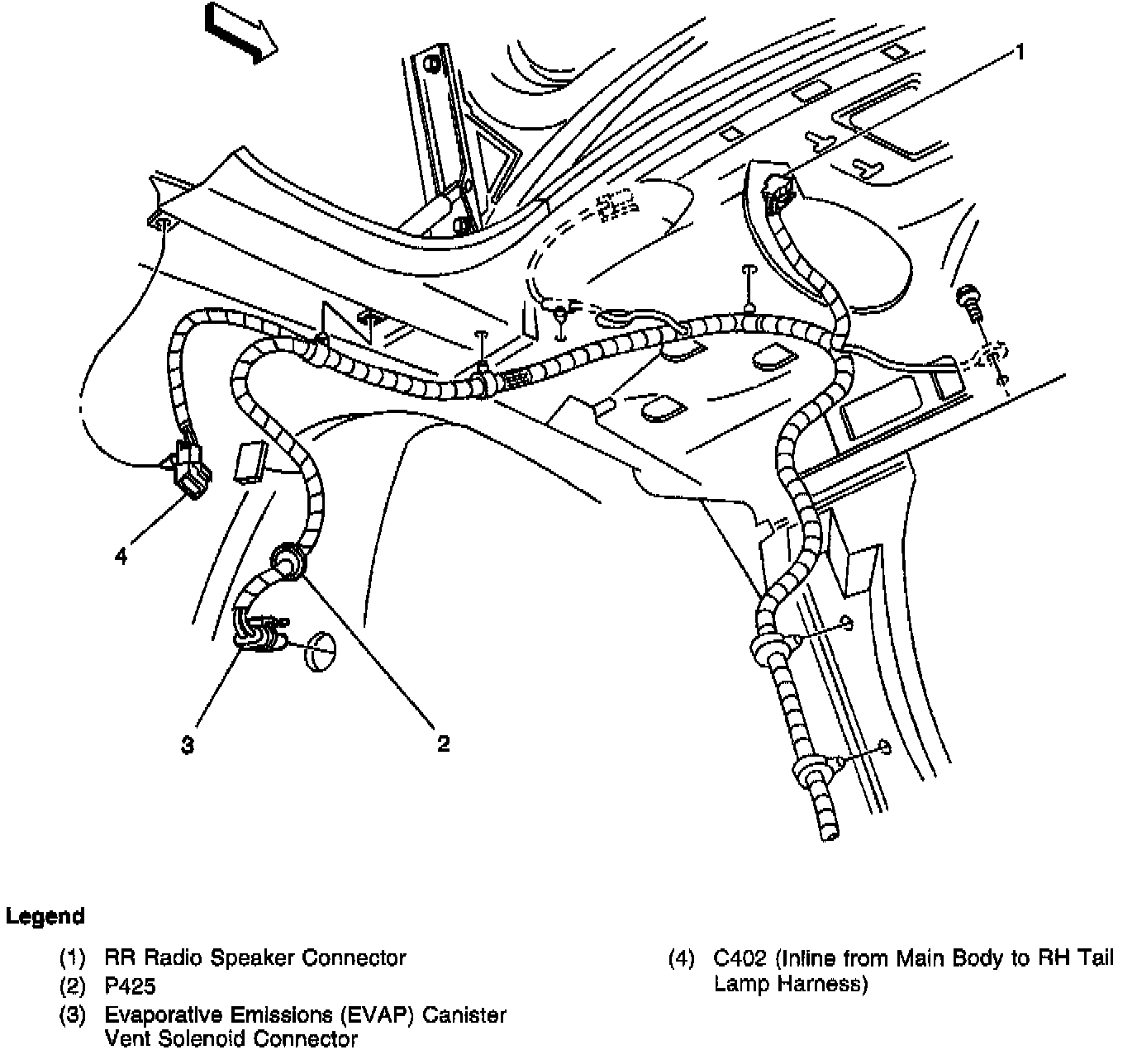 1

4

3

2

Legend

(1) RR Radio Speaker Connector
(2) P425
(3) Evaporative Emissions (EVAP) Canister Vent Solenoid Connector

(4) C402 (Inline from Main Body to RH Tail Lamp Harness)