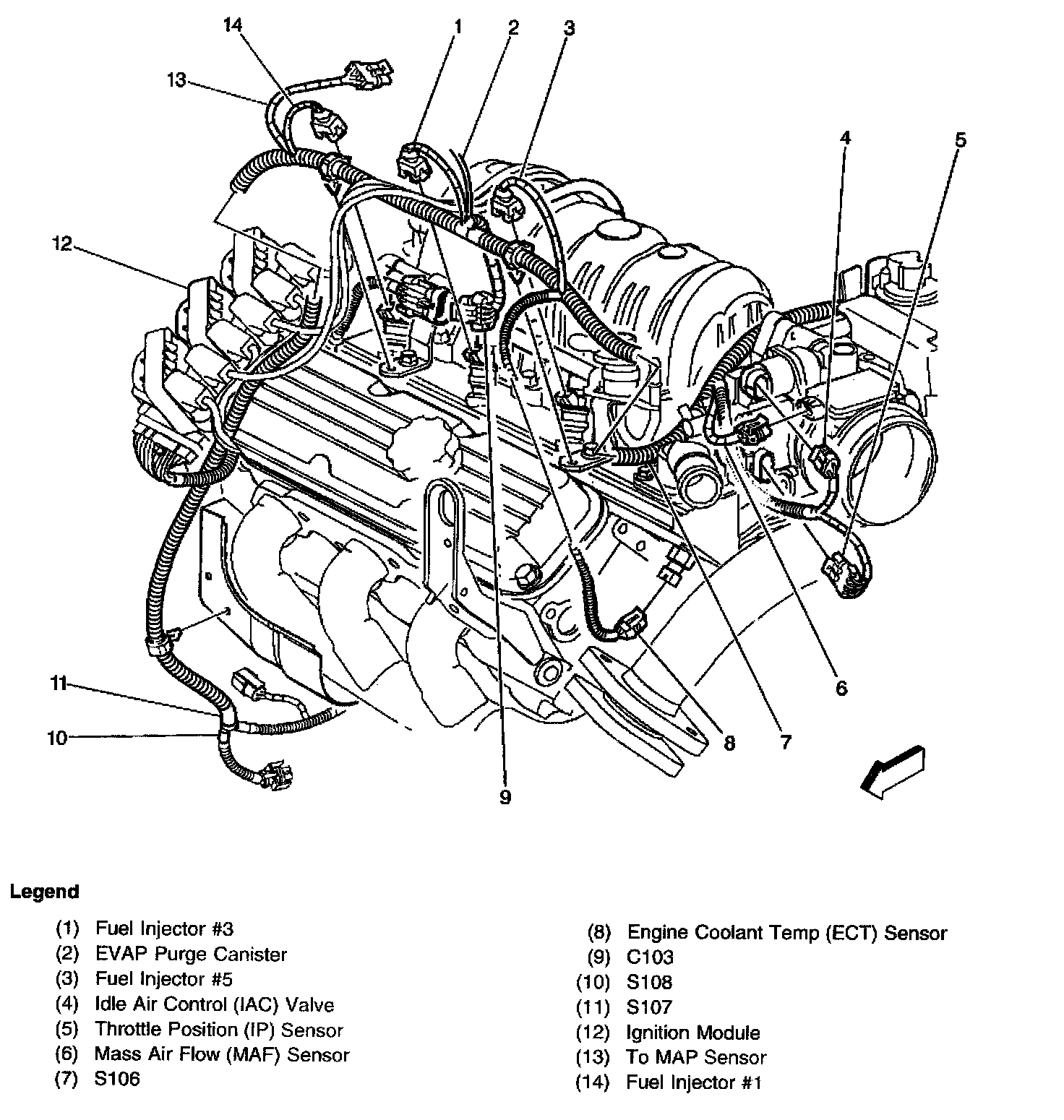 14
1
2
3
13
4
5
12
11
10
9
8
7
6

Legend

(1) Fuel Injector #3
(2) EVAP Purge Canister
(3) Fuel Injector #5
(4) Idle Air Control (IAC) Valve
(5) Throttle Position (IP) Sensor
(6) Mass Air Flow (MAF) Sensor
(7) S106

(8) Engine Coolant Temp (ECT) Sensor
(9) C103
(10) S108
(11) S107
(12) Ignition Module
(13) To MAP Sensor
(14) Fuel Injector #1