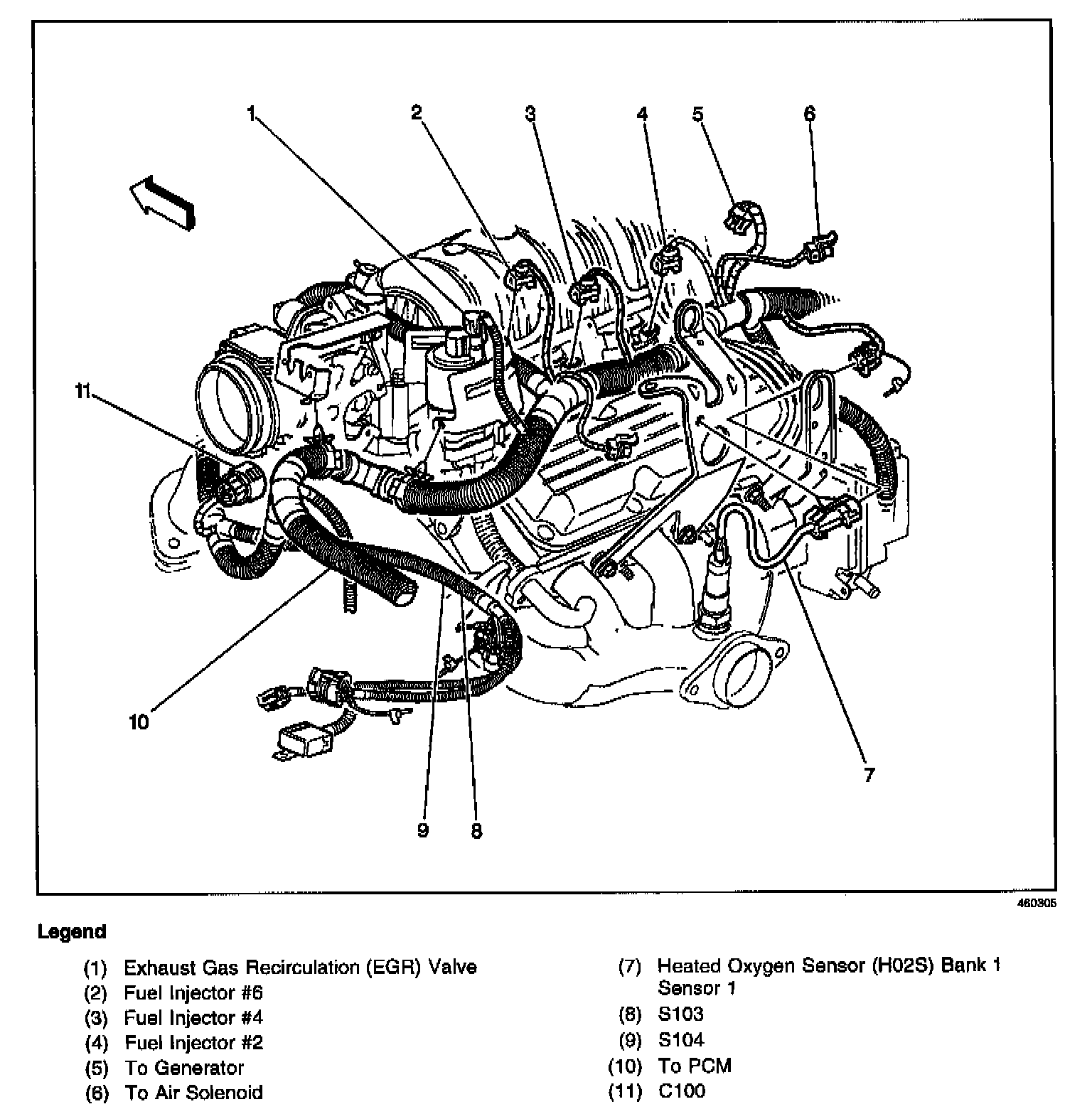 1
2
3
4
5
6
11
10
9
8
7

460305

Legend

(1) Exhaust Gas Recirculation (EGR) Valve
(2) Fuel Injector #6
(3) Fuel Injector #4
(4) Fuel Injector #2
(5) To Generator
(6) To Air Solenoid

(7) Heated Oxygen Sensor (H02S) Bank 1 Sensor 1
(8) S103
(9) S104
(10) To PCM
(11) C100