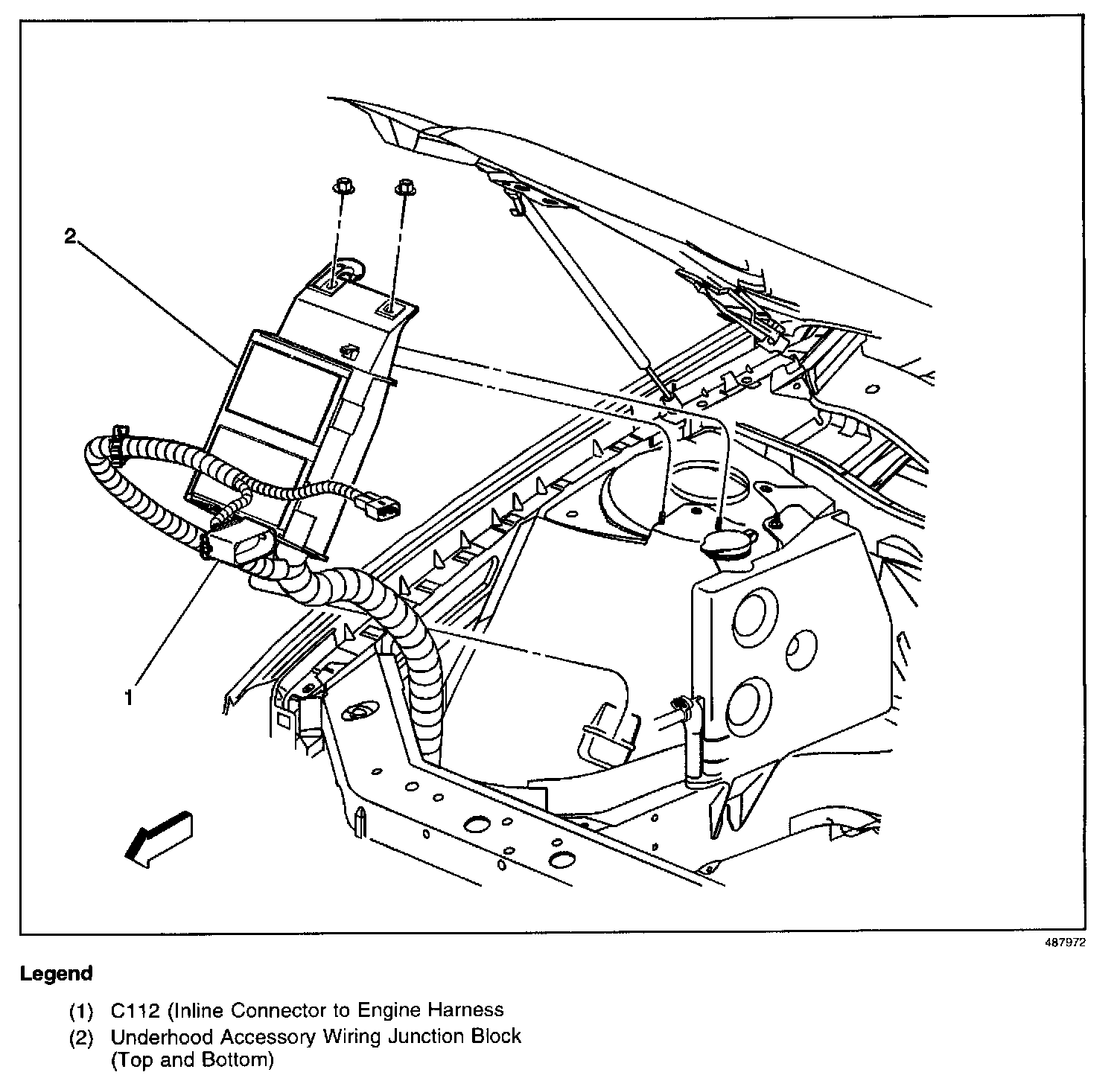 2

1

487972

Legend

(1) C112 (Inline Connector to Engine Harness

(2) Underhood Accessory Wiring Junction Block (Top and Bottom)