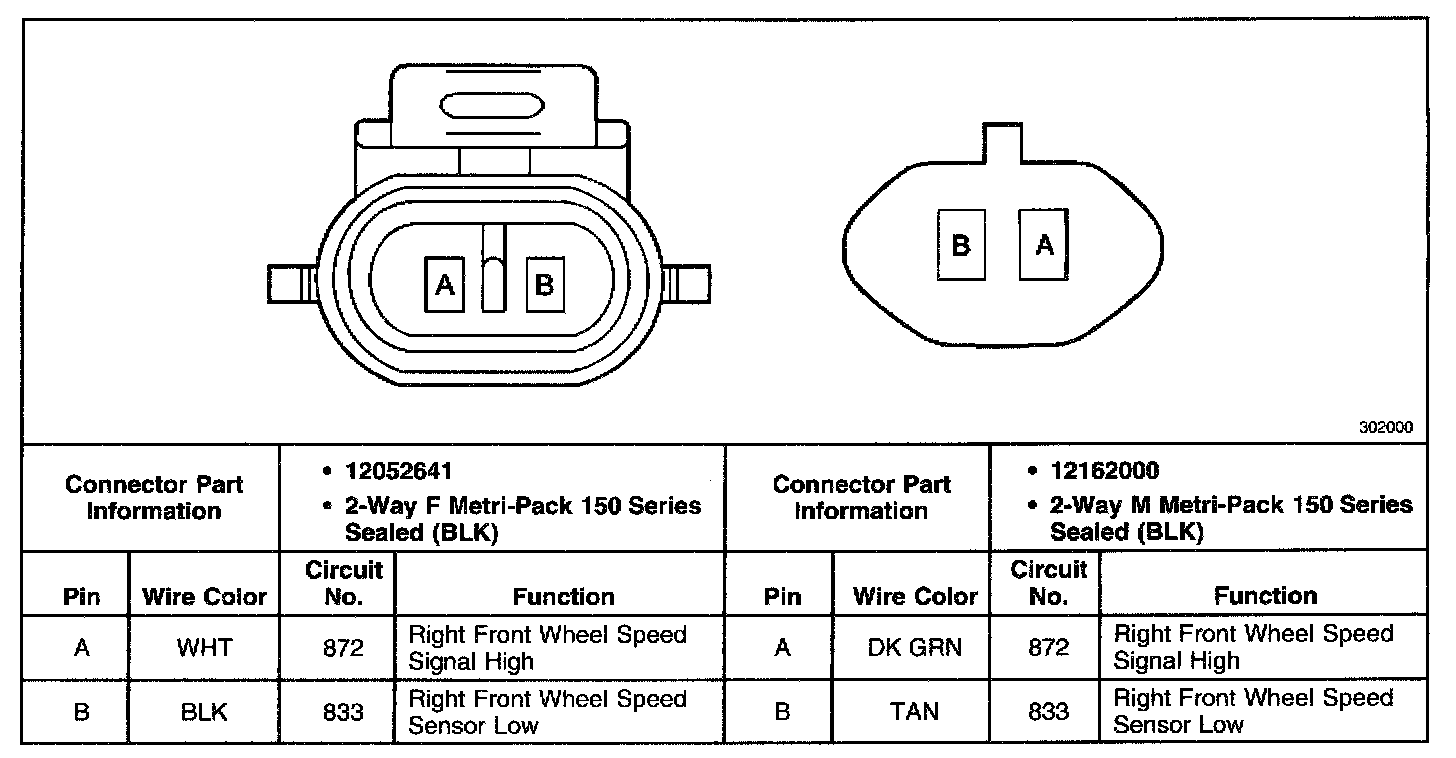 A B

B A

302000

| Connector Part Information | | • 12052641 • 2-Way F Metri-Pack 150 Series Sealed (BLK) | | Connector Part Information | | • 12162000 • 2-Way M Metri-Pack 150 Series Sealed (BLK) | |
|---|---|---|---|---|---|---|---|
| Pin | Wire Color | Circuit No. | Function | Pin | Wire Color | Circuit No. | Function |
| A | WHT | 872 | Right Front Wheel Speed Signal High | A | DK GRN | 872 | Right Front Wheel Speed Signal High |
| B | BLK | 833 | Right Front Wheel Speed Sensor Low | B | TAN | 833 | Right Front Wheel Speed Sensor Low |