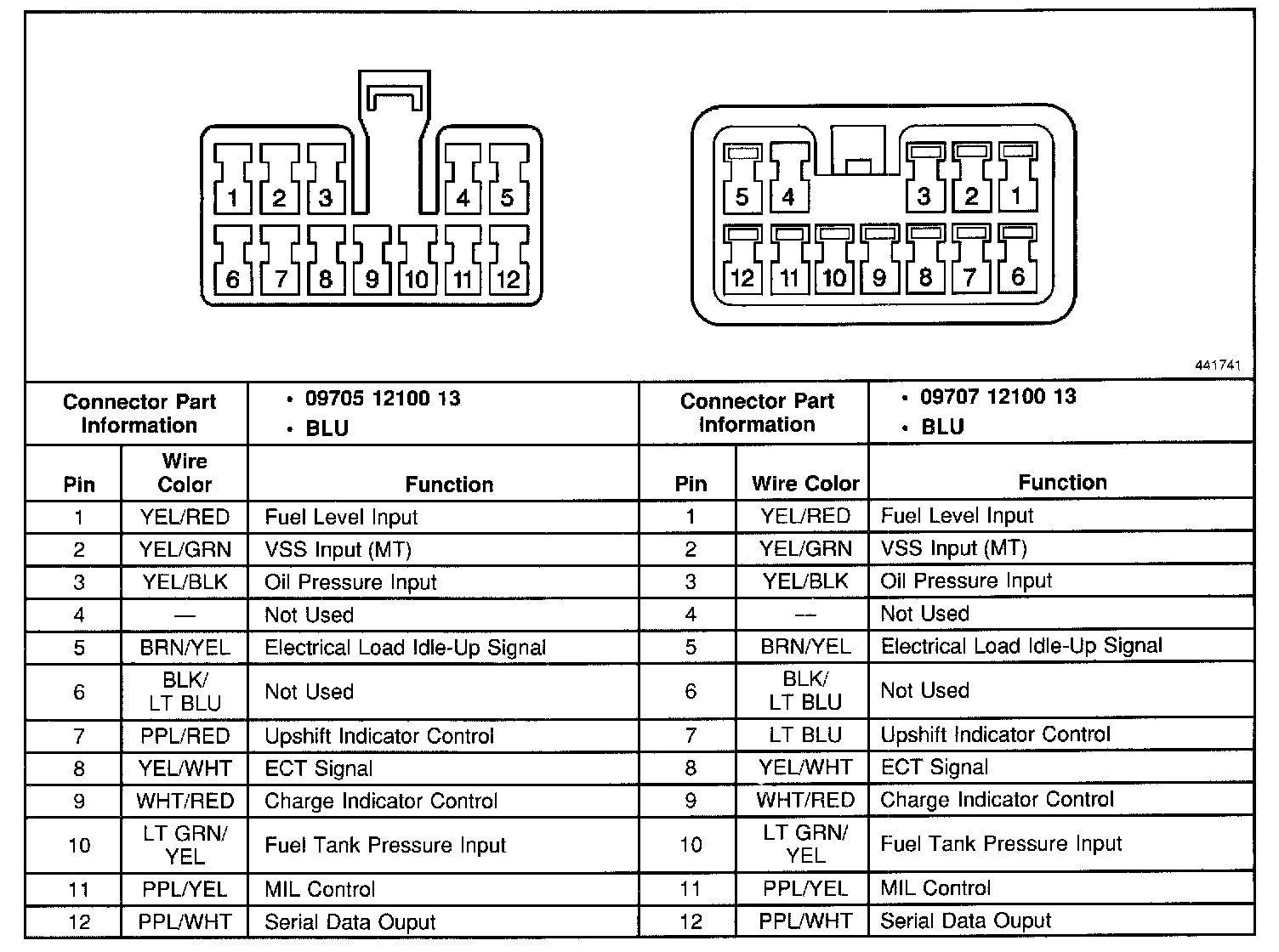 1 2 3 4 5
6 7 8 9 10 11 12

5 4 3 2 1
12 11 10 9 8 7 6

441741

| Connector Part Information | | • 09705 12100 13 • BLU | Connector Part Information | | • 09707 12100 13 • BLU |
|---|---|---|---|---|---|
| Pin | Wire Color | Function | Pin | Wire Color | Function |
| 1 | YEL/RED | Fuel Level Input | 1 | YEL/RED | Fuel Level Input |
| 2 | YEL/GRN | VSS Input (MT) | 2 | YEL/GRN | VSS Input (MT) |
| 3 | YEL/BLK | Oil Pressure Input | 3 | YEL/BLK | Oil Pressure Input |
| 4 | — | Not Used | 4 | — | Not Used |
| 5 | BRN/YEL | Electrical Load Idle-Up Signal | 5 | BRN/YEL | Electrical Load Idle-Up Signal |
| 6 | BLK/ LT BLU | Not Used | 6 | BLK/ LT BLU | Not Used |
| 7 | PPL/RED | Upshift Indicator Control | 7 | LT BLU | Upshift Indicator Control |
| 8 | YEL/WHT | ECT Signal | 8 | YEL/WHT | ECT Signal |
| 9 | WHT/RED | Charge Indicator Control | 9 | WHT/RED | Charge Indicator Control |
| 10 | LT GRN/ YEL | Fuel Tank Pressure Input | 10 | LT GRN/ YEL | Fuel Tank Pressure Input |
| 11 | PPL/YEL | MIL Control | 11 | PPL/YEL | MIL Control |
| 12 | PPL/WHT | Serial Data Ouput | 12 | PPL/WHT | Serial Data Ouput |