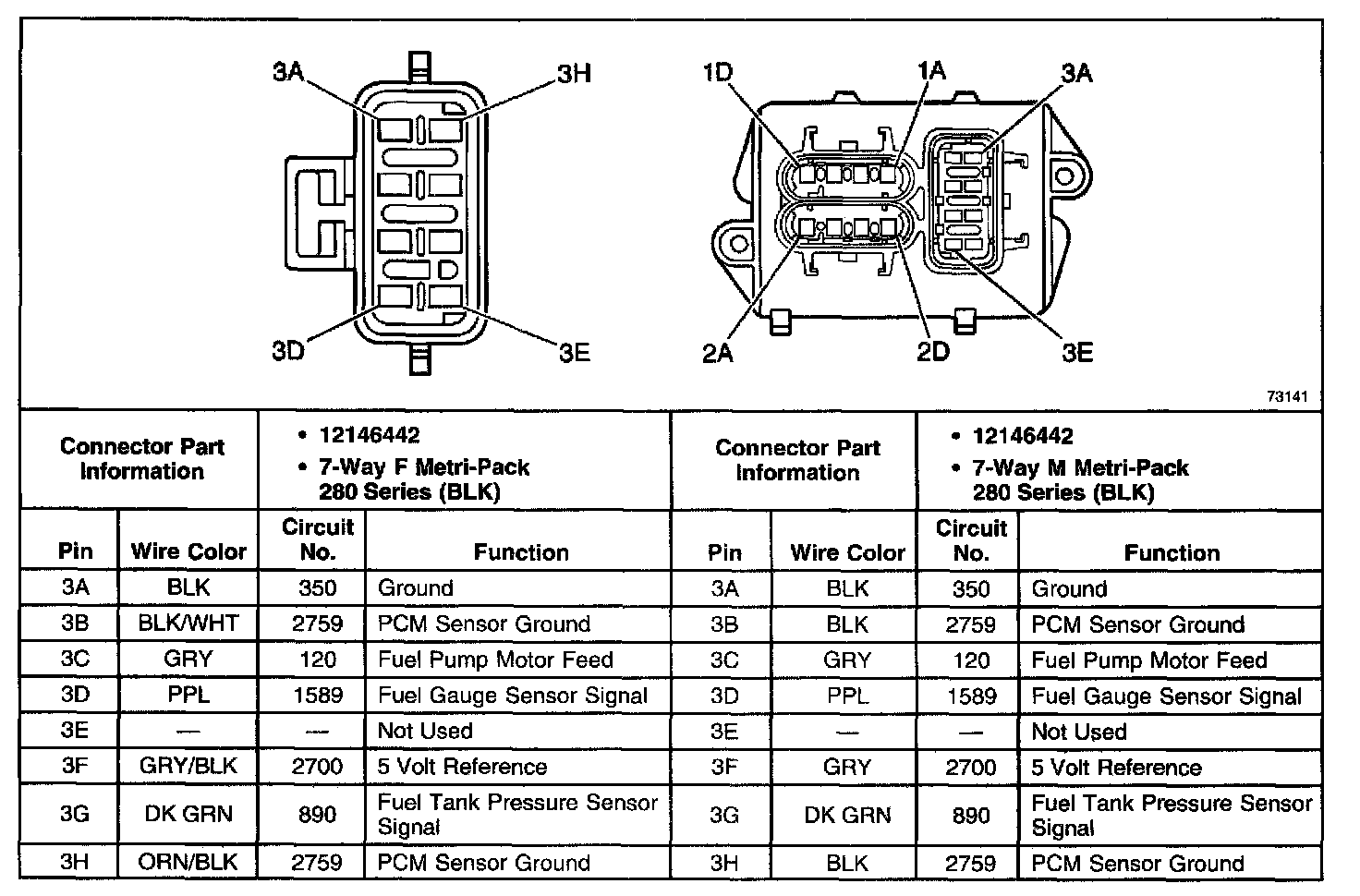 3A
3H
3D
3E

1D
1A
3A
2A
2D
3E

73141

| Connector Part Information | | • 12146442 • 7-Way F Metri-Pack 280 Series (BLK) | | Connector Part Information | | • 12146442 • 7-Way M Metri-Pack 280 Series (BLK) | |
|---|---|---|---|---|---|---|---|
| Pin | Wire Color | Circuit No. | Function | Pin | Wire Color | Circuit No. | Function |
| 3A | BLK | 350 | Ground | 3A | BLK | 350 | Ground |
| 3B | BLK/WHT | 2759 | PCM Sensor Ground | 3B | BLK | 2759 | PCM Sensor Ground |
| 3C | GRY | 120 | Fuel Pump Motor Feed | 3C | GRY | 120 | Fuel Pump Motor Feed |
| 3D | PPL | 1589 | Fuel Gauge Sensor Signal | 3D | PPL | 1589 | Fuel Gauge Sensor Signal |
| 3E | — | — | Not Used | 3E | — | — | Not Used |
| 3F | GRY/BLK | 2700 | 5 Volt Reference | 3F | GRY | 2700 | 5 Volt Reference |
| 3G | DK GRN | 890 | Fuel Tank Pressure Sensor Signal | 3G | DK GRN | 890 | Fuel Tank Pressure Sensor Signal |
| 3H | ORN/BLK | 2759 | PCM Sensor Ground | 3H | BLK | 2759 | PCM Sensor Ground |