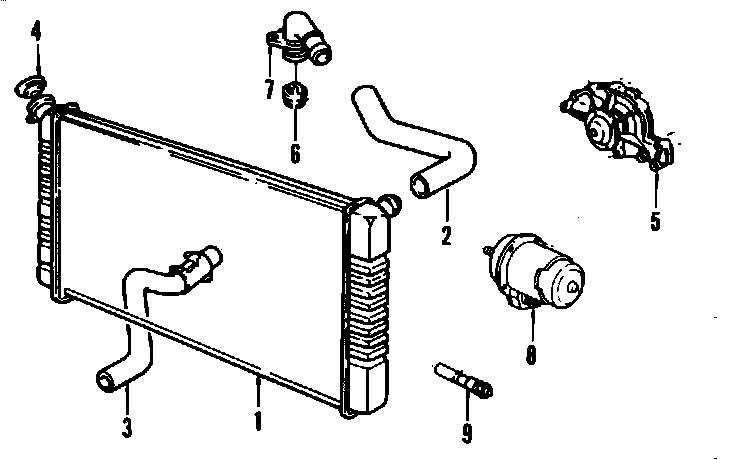 4
7
6
2
5
8
3
1
9