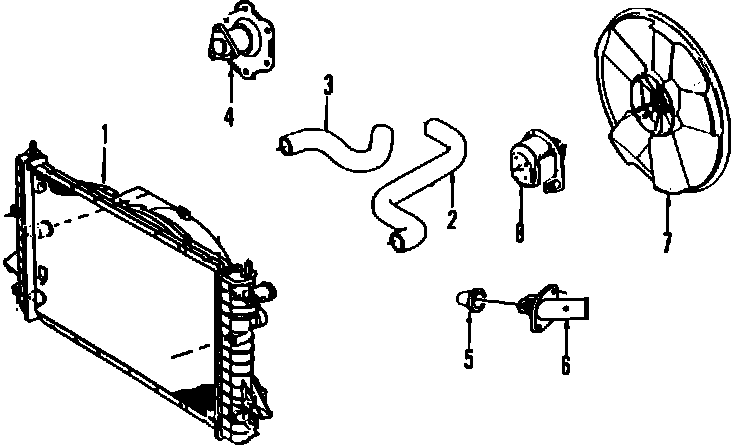 4
3
1
2
8
7
5
6