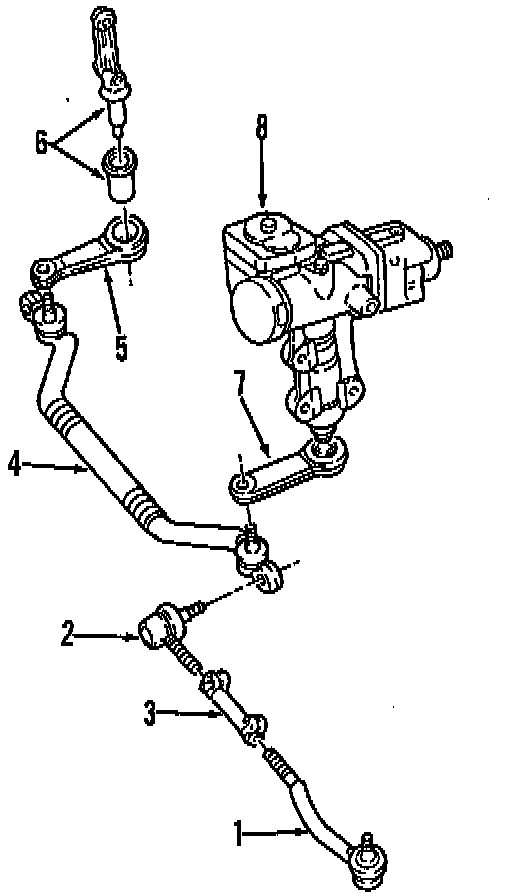 6
8
5
7
4
2
3
1