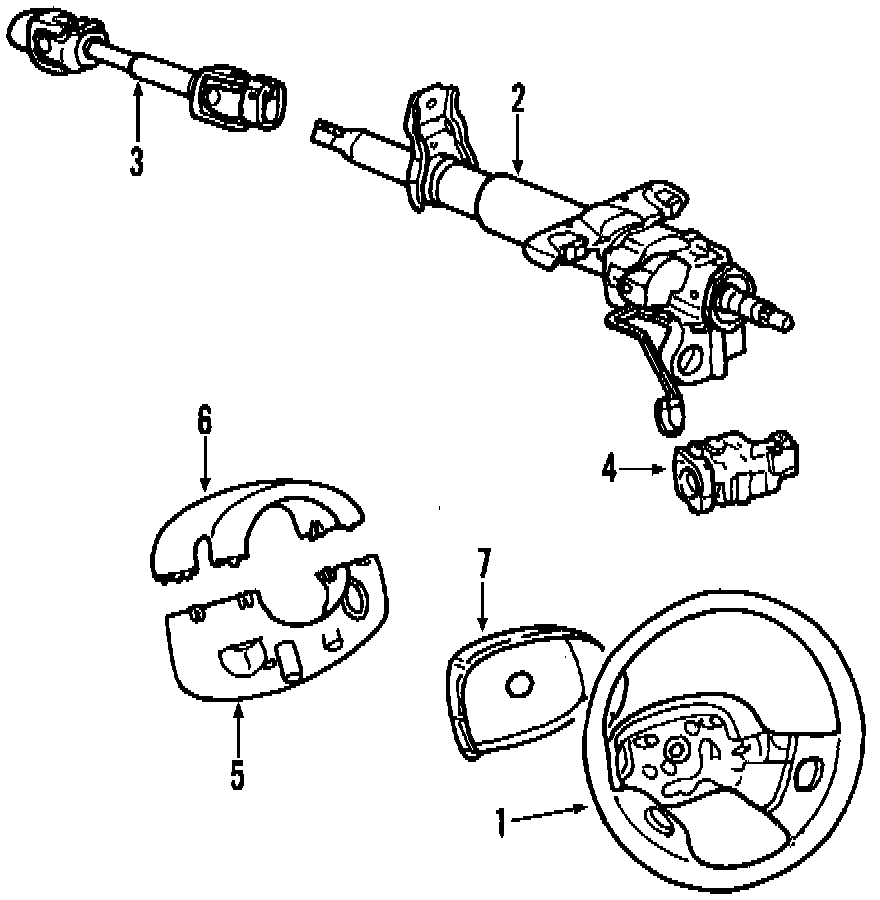 3
2
6
4
7
5
1