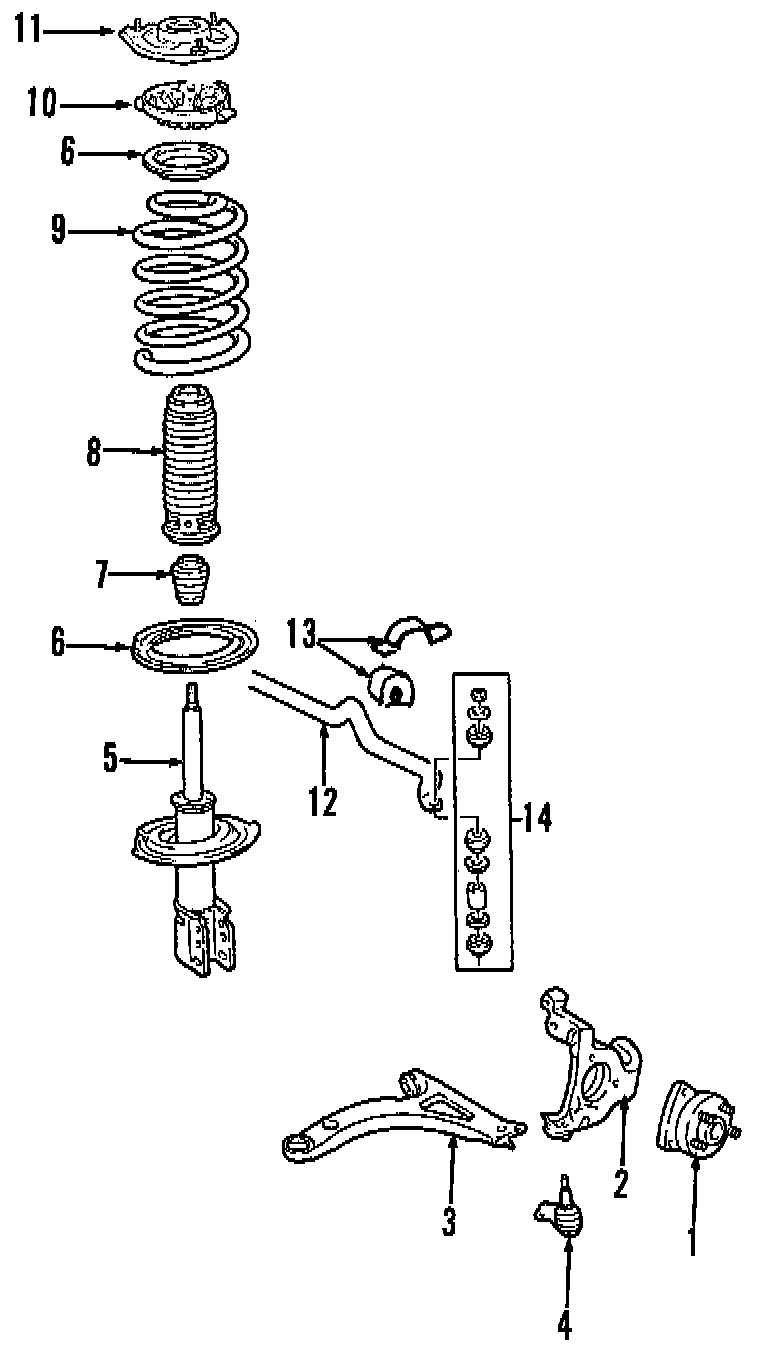 11
10
6
9
8
7
6
13
5
12
14
3
2
1
4