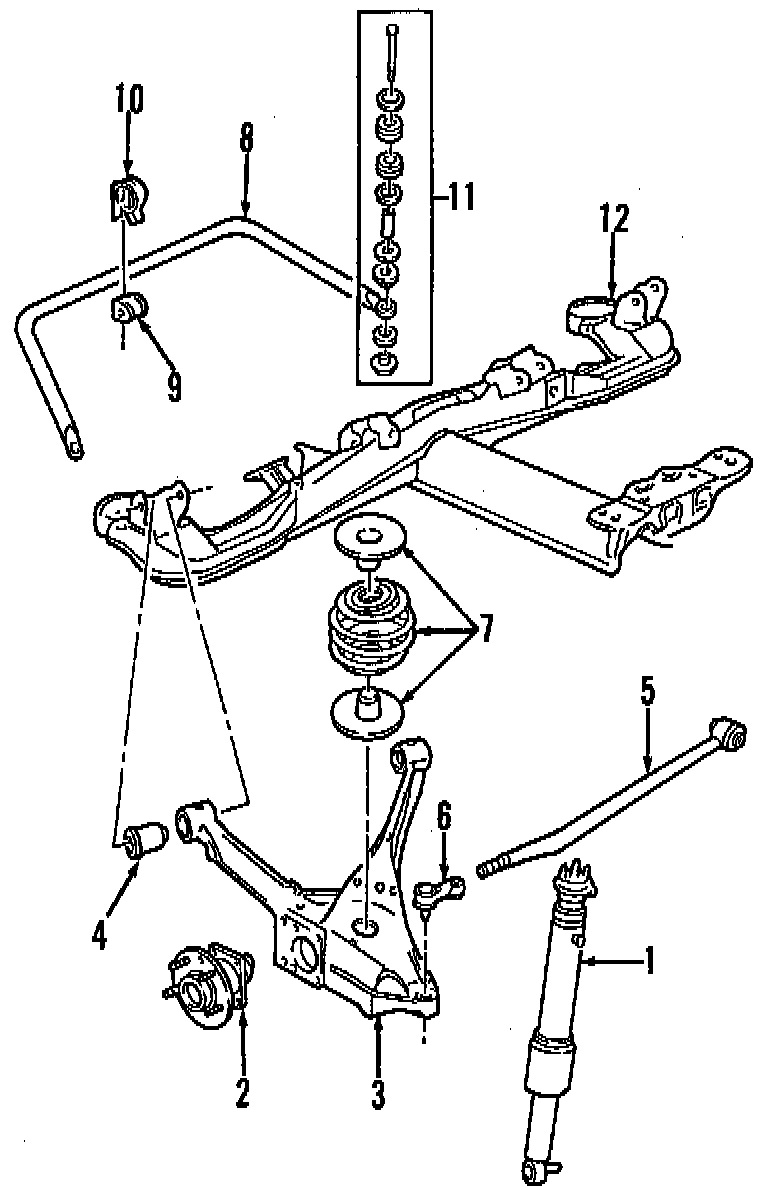 10
8
11
12
9
7
5
6
4
1
2
3