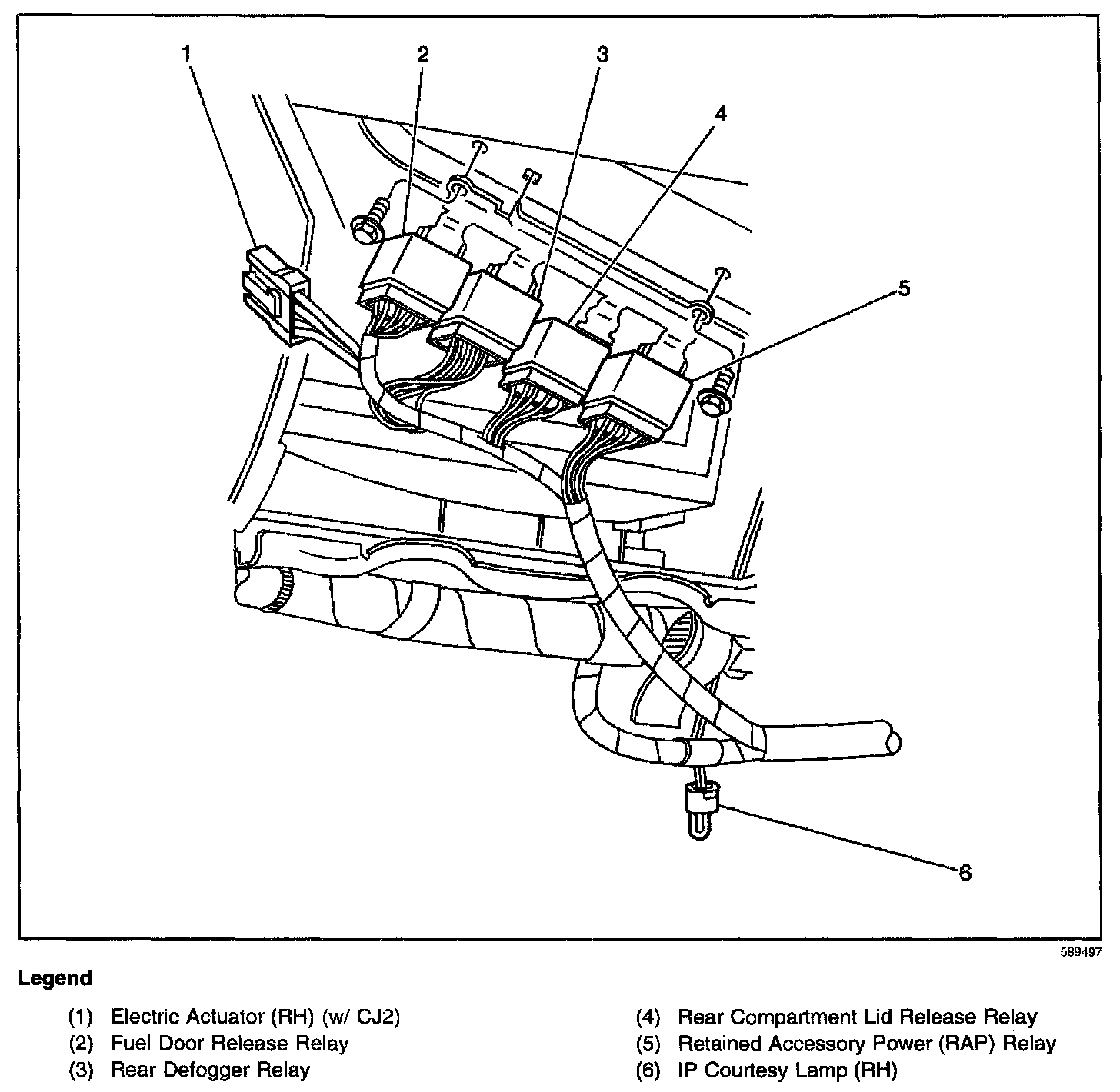 1
2
3
4
5
6

589497

Legend

(1) Electric Actuator (RH) (w/ CJ2)
(2) Fuel Door Release Relay
(3) Rear Defogger Relay

(4) Rear Compartment Lid Release Relay
(5) Retained Accessory Power (RAP) Relay
(6) IP Courtesy Lamp (RH)