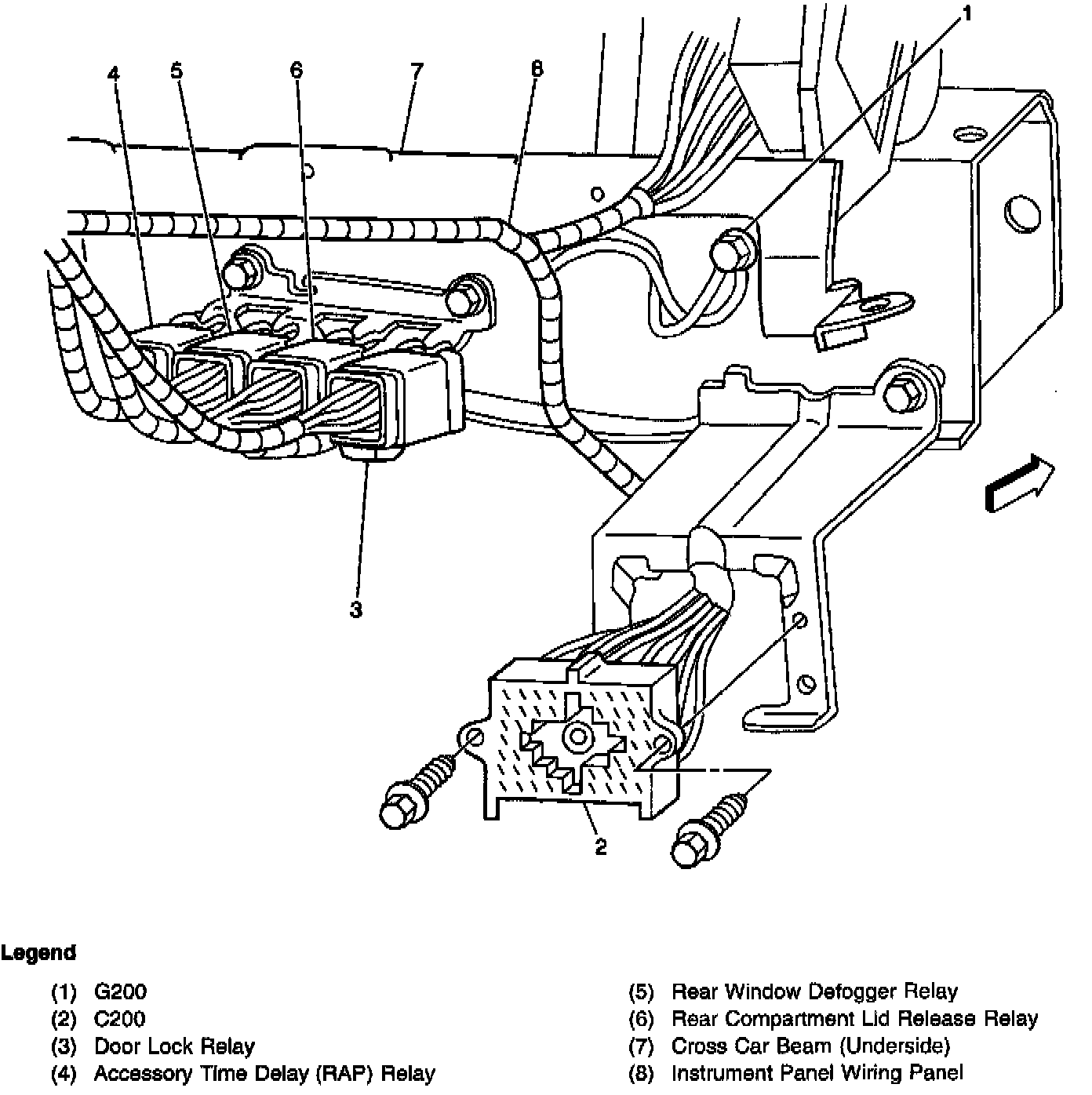 1
4
5
6
7
8
3
2

Legend

(1) G200
(2) C200
(3) Door Lock Relay
(4) Accessory Time Delay (RAP) Relay

(5) Rear Window Defogger Relay
(6) Rear Compartment Lid Release Relay
(7) Cross Car Beam (Underside)
(8) Instrument Panel Wiring Panel