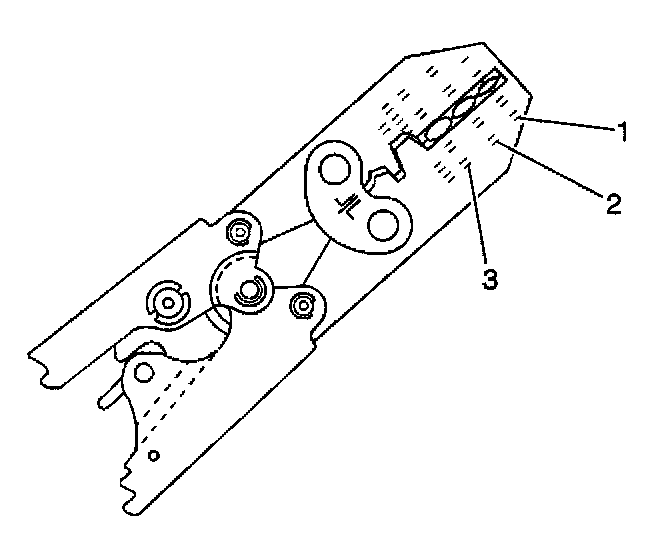 1
2
3