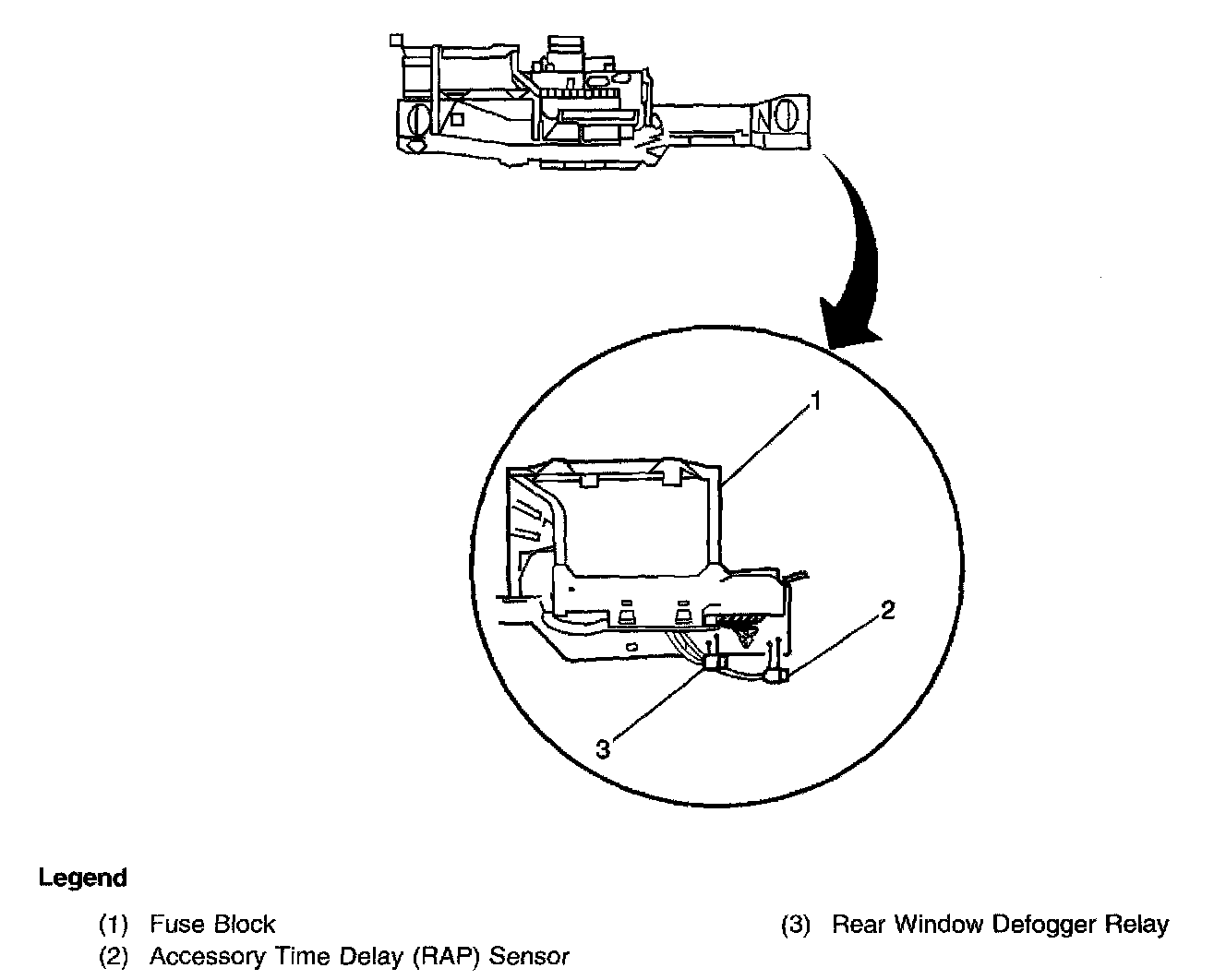 1

2

3

Legend

(1) Fuse Block
(2) Accessory Time Delay (RAP) Sensor

(3) Rear Window Defogger Relay