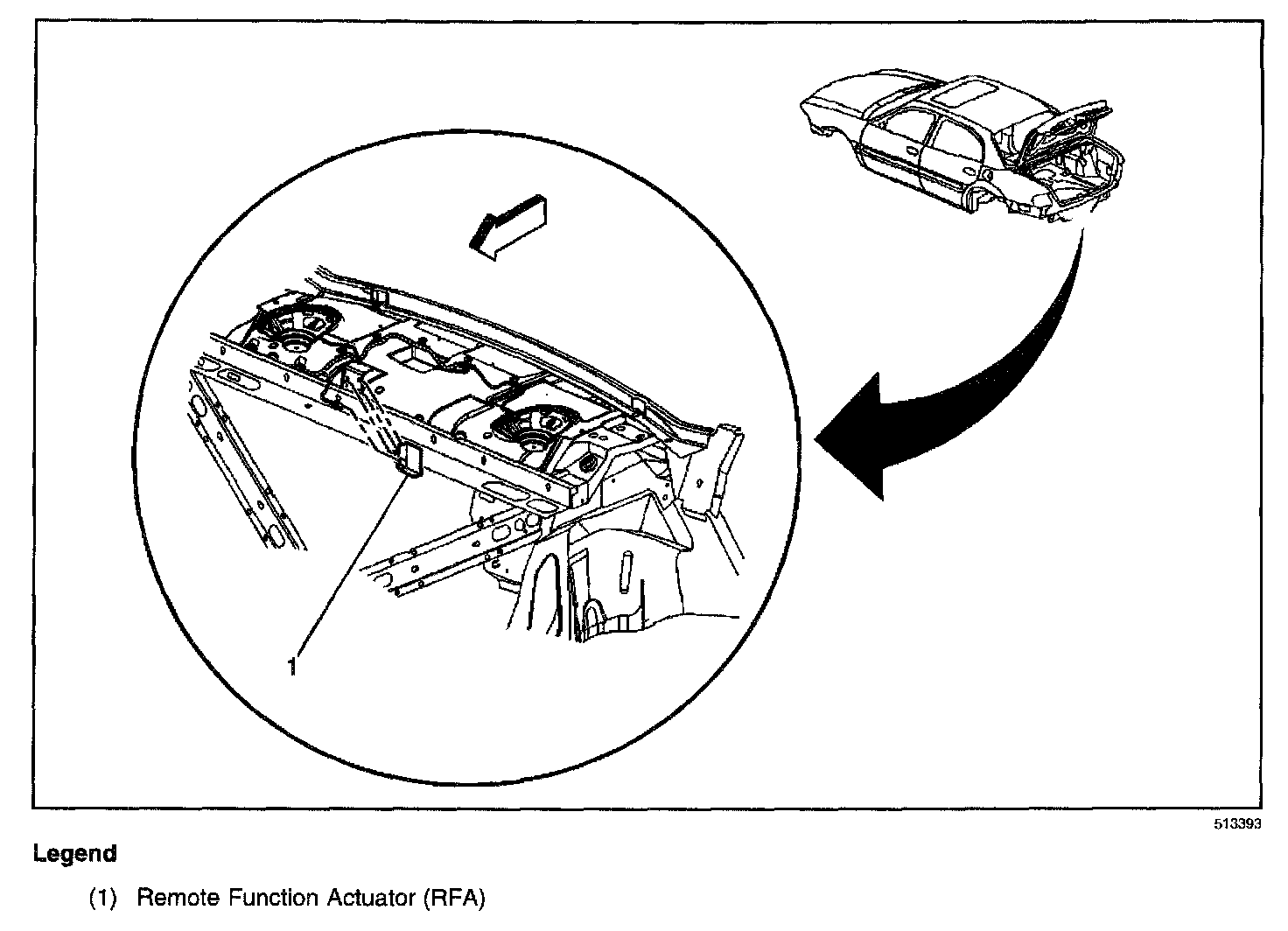 1

513393

Legend

(1) Remote Function Actuator (RFA)