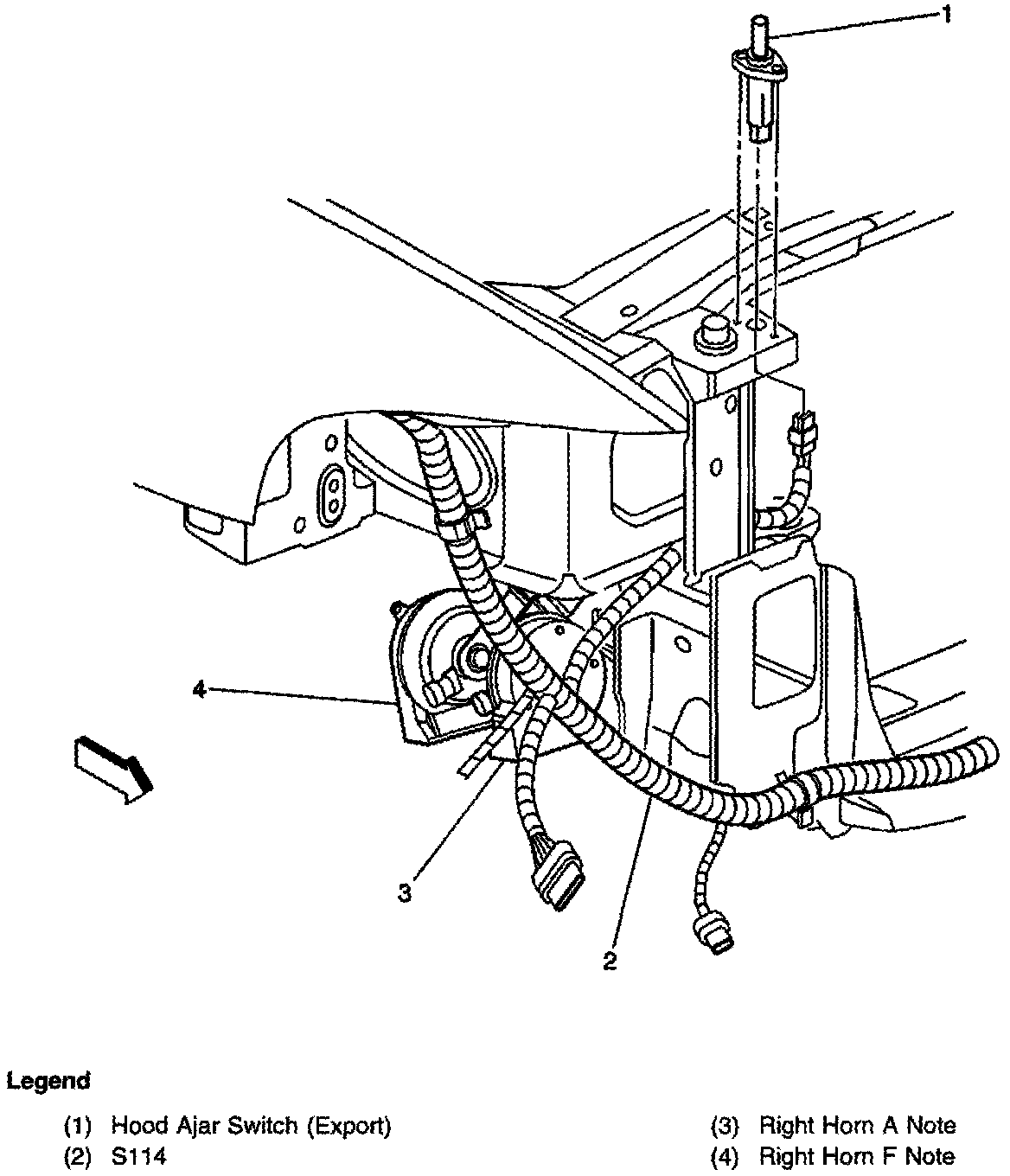 1

4

3

2

Legend

(1) Hood Ajar Switch (Export)
(2) S114

(3) Right Horn A Note
(4) Right Horn F Note