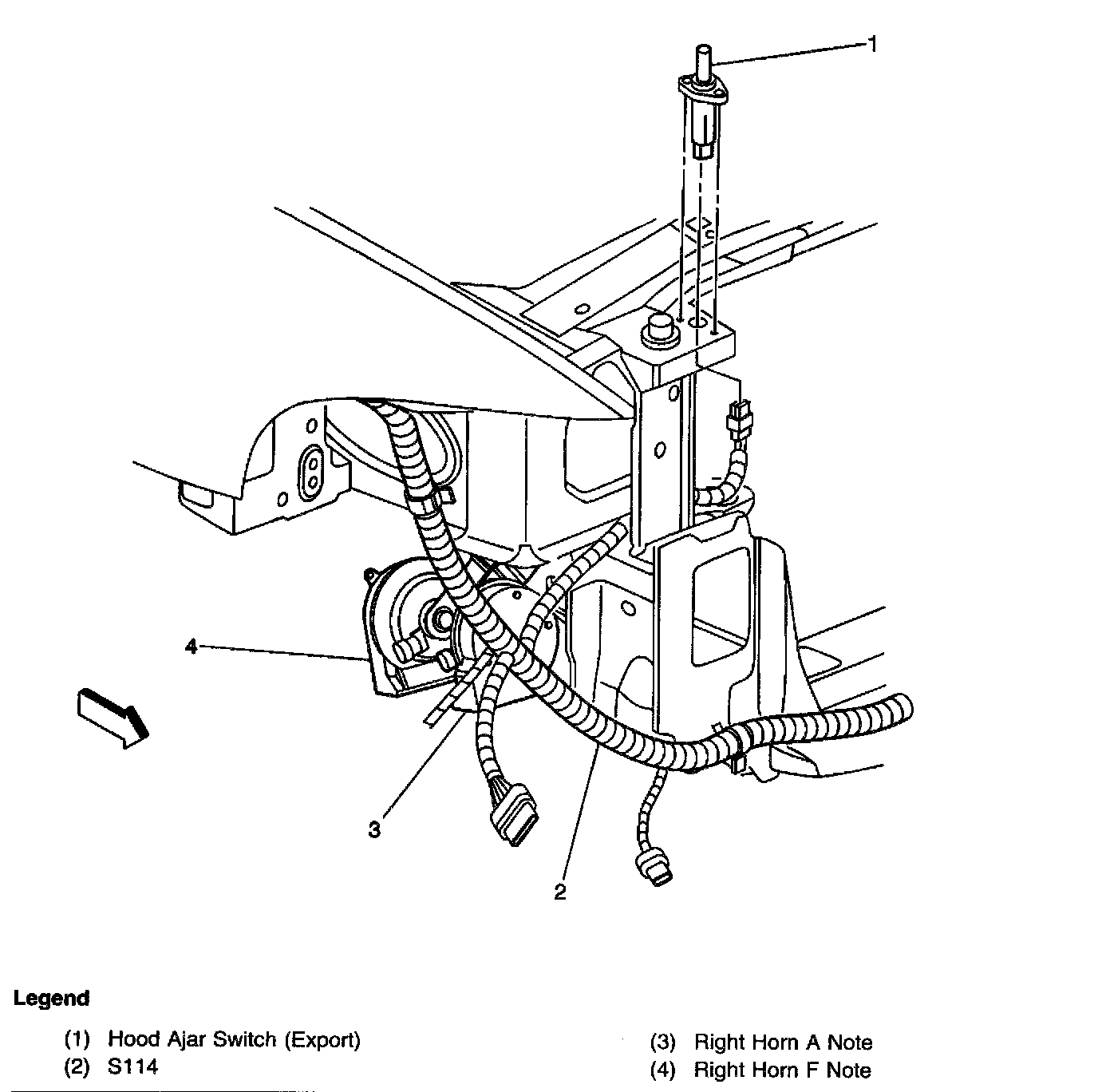 1

4

3

2

Legend

(1) Hood Ajar Switch (Export)
(2) S114

(3) Right Horn A Note
(4) Right Horn F Note